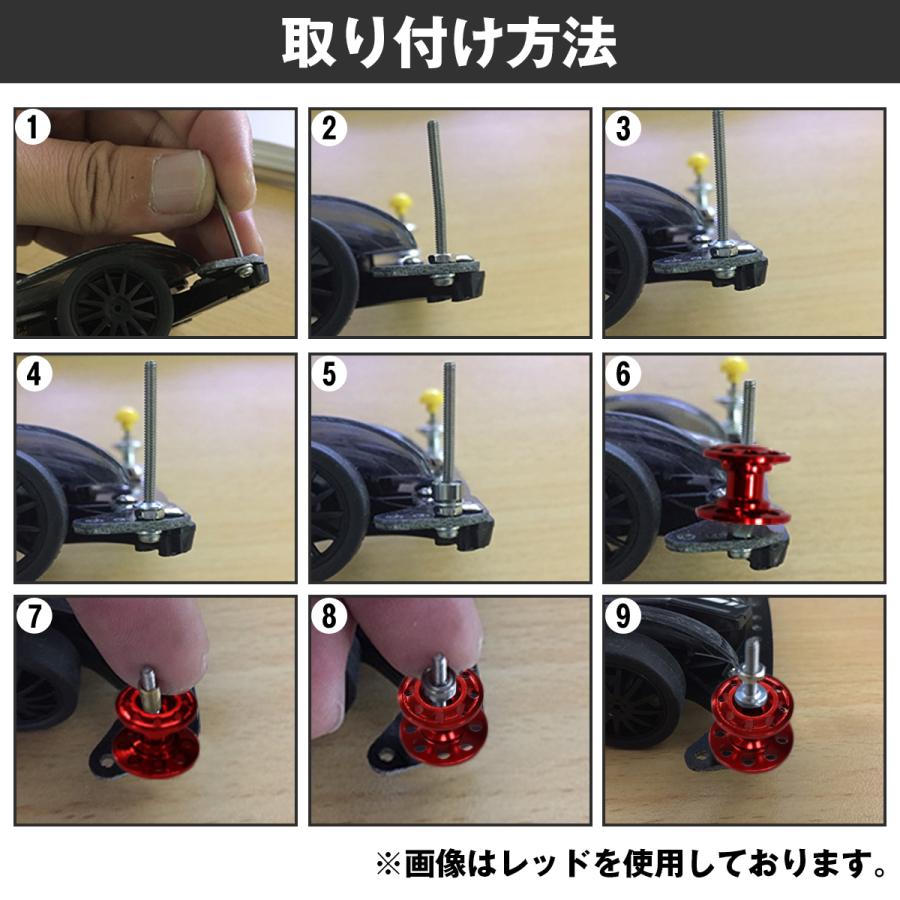 取り付け方法

1

2

3

4

5

6

7

8

9

※画像はレッドを使用しております。