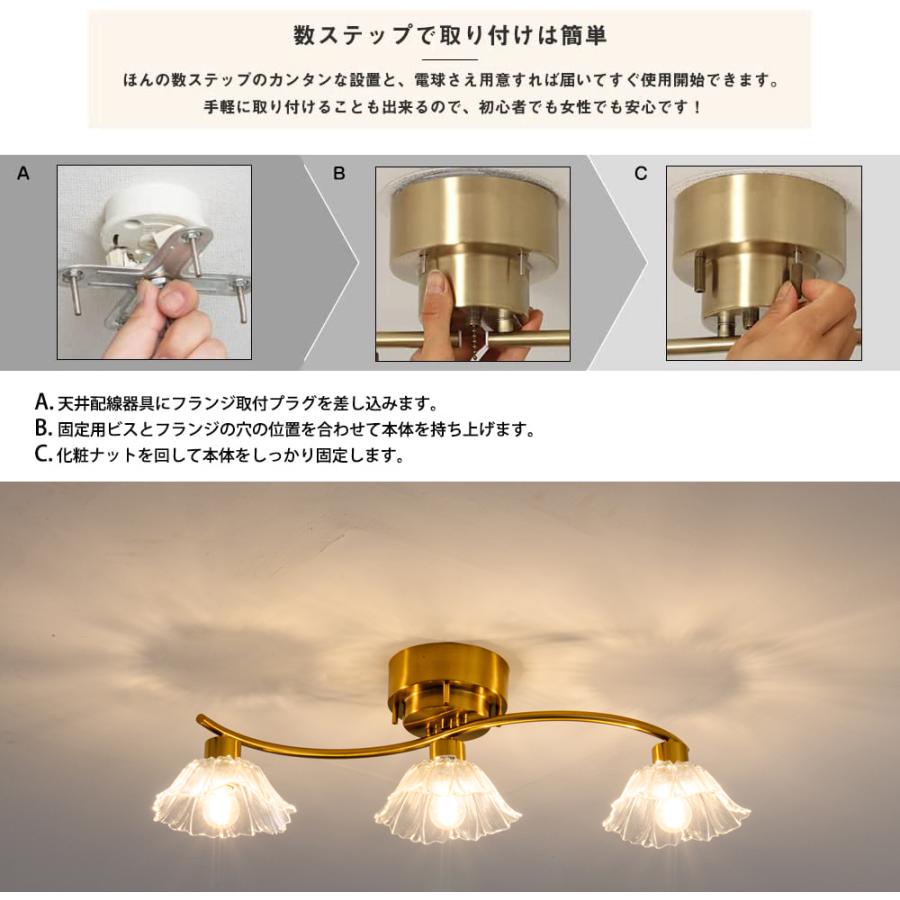 数ステップで取り付けは簡単

ほんの数ステップのカンタンな設置と、電球さえ用意すれば届いてすぐ使用開始できます。
手軽に取り付けることも出来るので、初心者でも女性でも安心です！

A

B

C

A. 天井配線器具にフランジ取付プラグを差し込みます。
B. 固定用ビスとフランジの穴の位置を合わせて本体を持ち上げます。
C. 化粧ナットを回して本体をしっかり固定します。