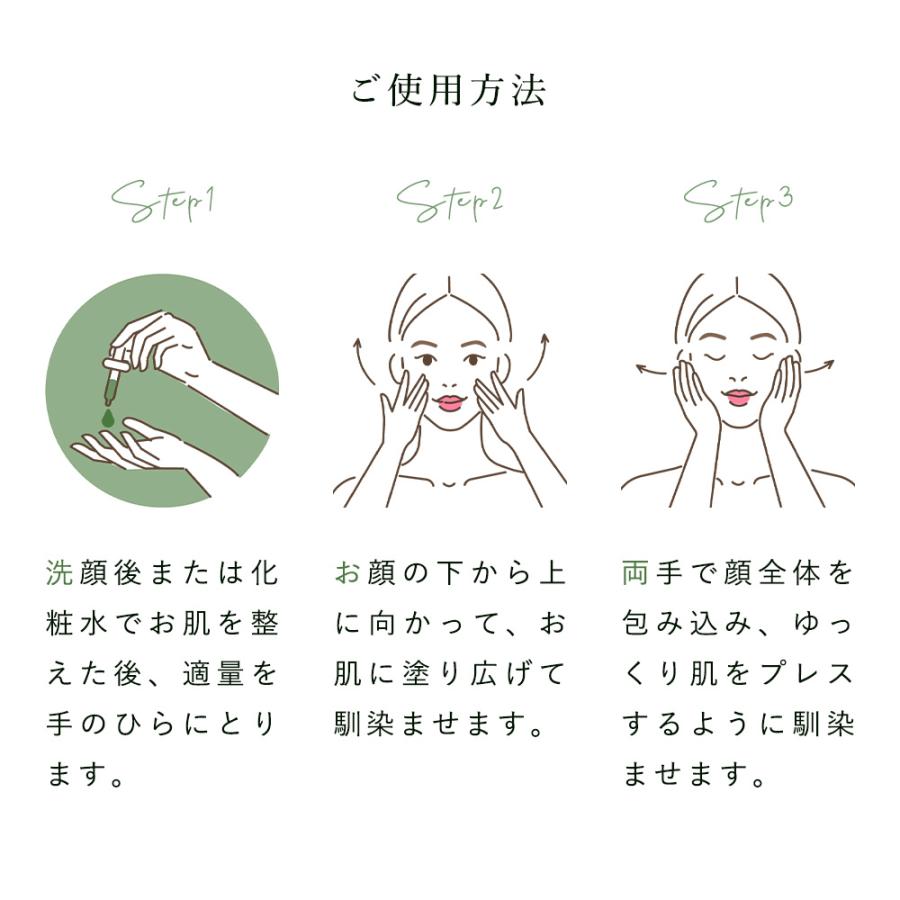 ご使用方法

Step1

洗顔後または化粧水でお肌を整えた後、適量を手のひらにとります。

Step2

お顔の下から上に向かって、お肌に塗り広げて馴染ませます。

Step3

両手で顔全体を包み込み、ゆっくり肌をプレスするように馴染ませます。