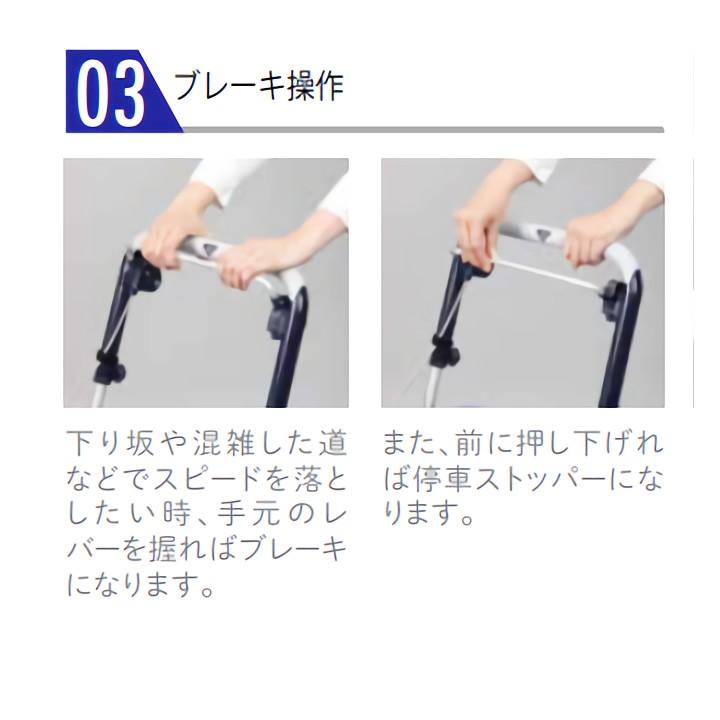 03 ブレーキ操作

下り坂や混雑した道などでスピードを落としたい時、手元のレバーを握ればブレーキになります。

また、前に押し下げれば停車ストッパーになります。