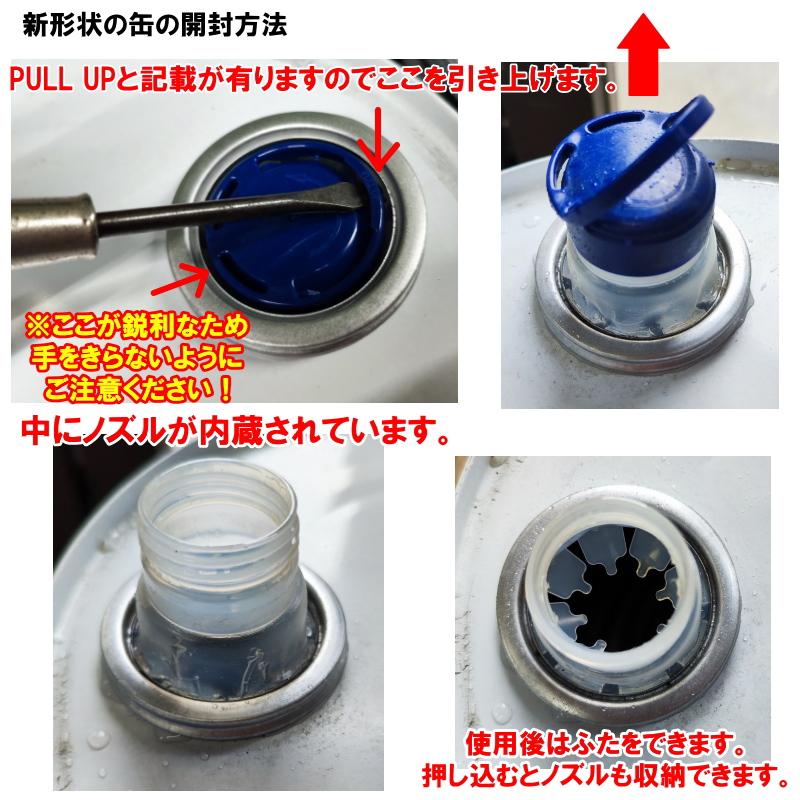 新形状の缶の開封方法

PULL UPと記載が有りますのでここを引き上げます。

※ここが鋭利なため
手をきらないように
ご注意ください！

中にノズルが内蔵されています。

使用後はふたをできます。
押し込むとノズルも収納できます。