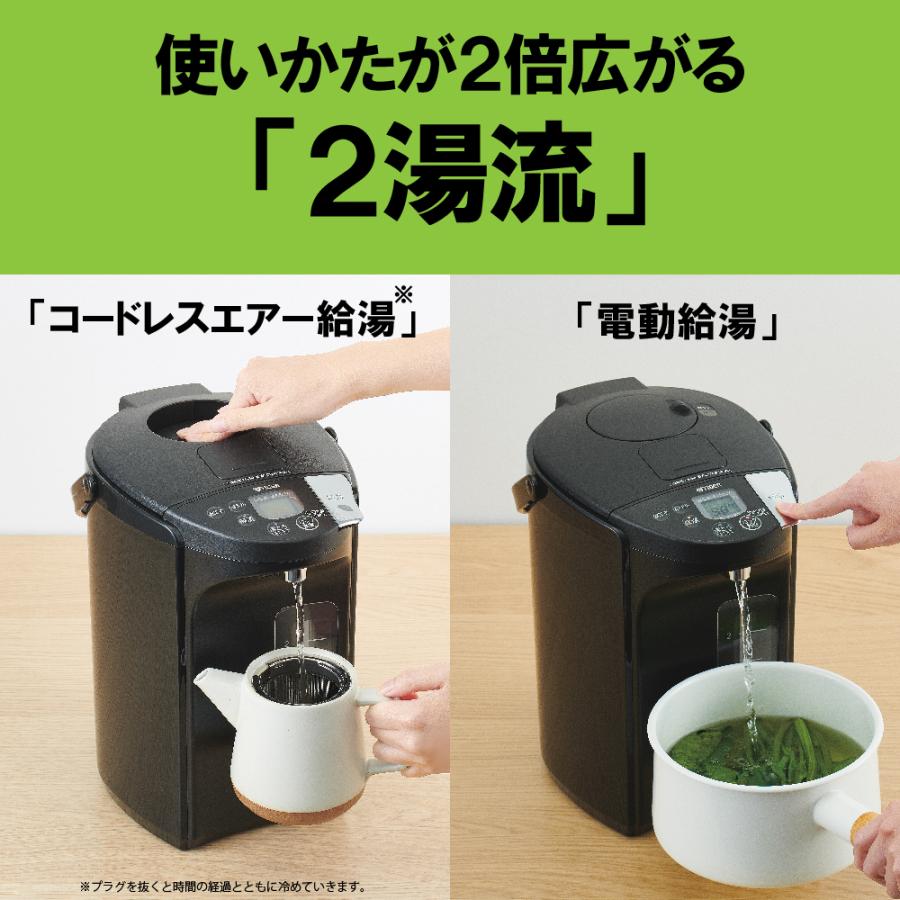 使いかたが2倍広がる
「2湯流」

「コードレスエアー給湯※」

「電動給湯」

※プラグを抜くと時間の経過とともに冷めていきます。