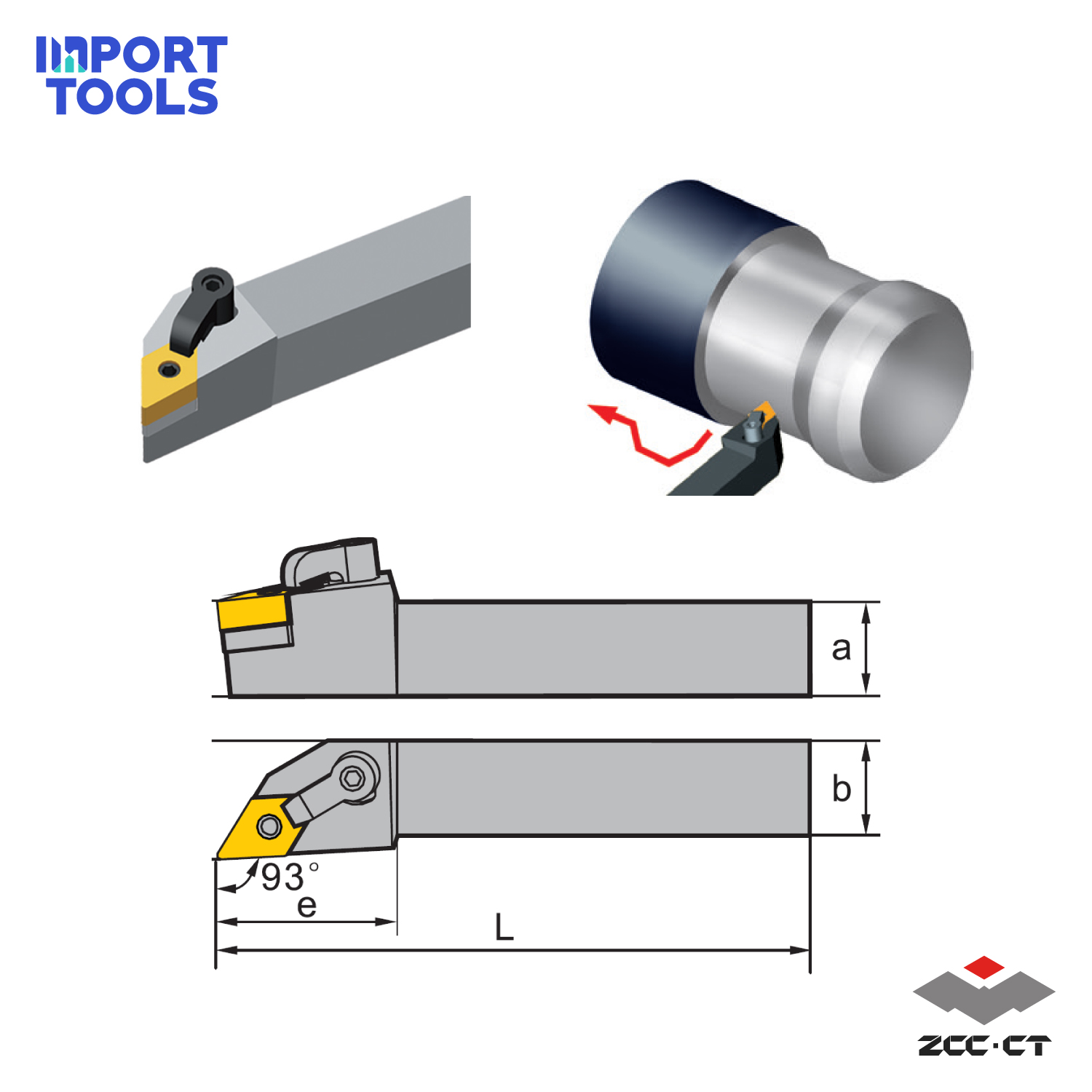 IMPORT TOOLS

a

b

93°

e

L

ZCC·CT