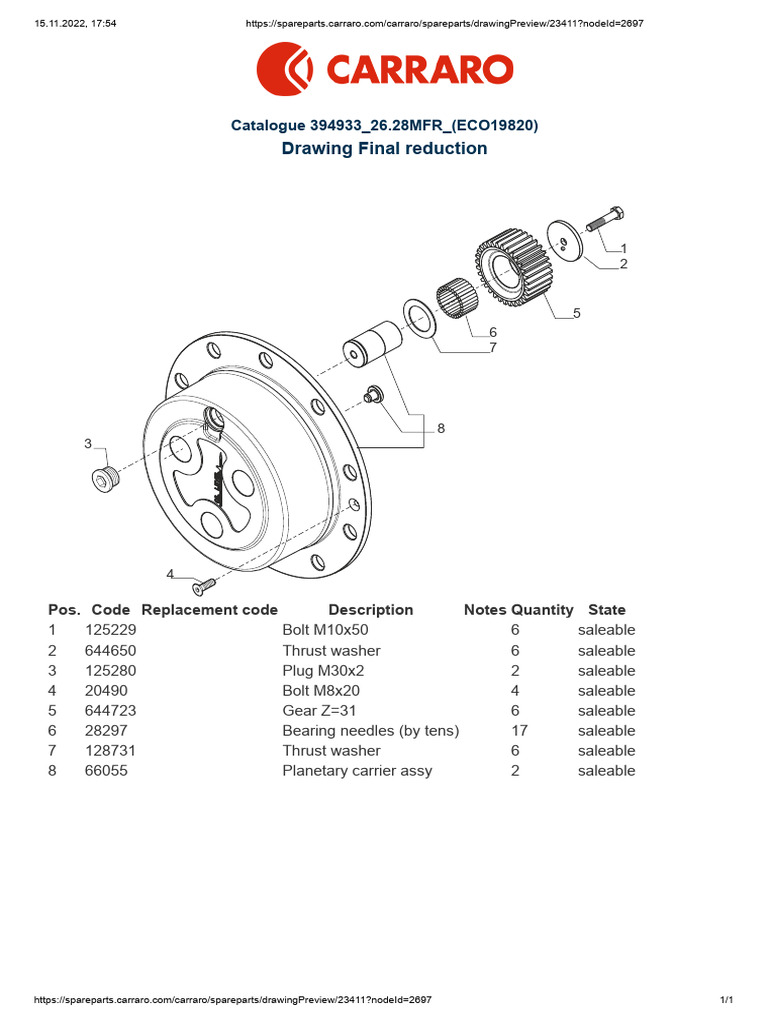 15.11.2022, 17:54 https://spareparts.carraro.com/carraro/spareparts/drawingPreview/23411?nodeId=2697

CARRARO

Catalogue 394933_26.28MFR_(ECO19820)
Drawing Final reduction

1
2
5
6
7
8
3
4

| Pos. | Code | Replacement code | Description | Notes | Quantity | State |
|---|---|---|---|---|---|---|
| 1 | 125229 | | Bolt M10x50 | | 6 | saleable |
| 2 | 644650 | | Thrust washer | | 6 | saleable |
| 3 | 125280 | | Plug M30x2 | | 2 | saleable |
| 4 | 20490 | | Bolt M8x20 | | 4 | saleable |
| 5 | 644723 | | Gear Z=31 | | 6 | saleable |
| 6 | 28297 | | Bearing needles (by tens) | | 17 | saleable |
| 7 | 128731 | | Thrust washer | | 6 | saleable |
| 8 | 66055 | | Planetary carrier assy | | 2 | saleable |

https://spareparts.carraro.com/carraro/spareparts/drawingPreview/23411?nodeId=2697 1/1