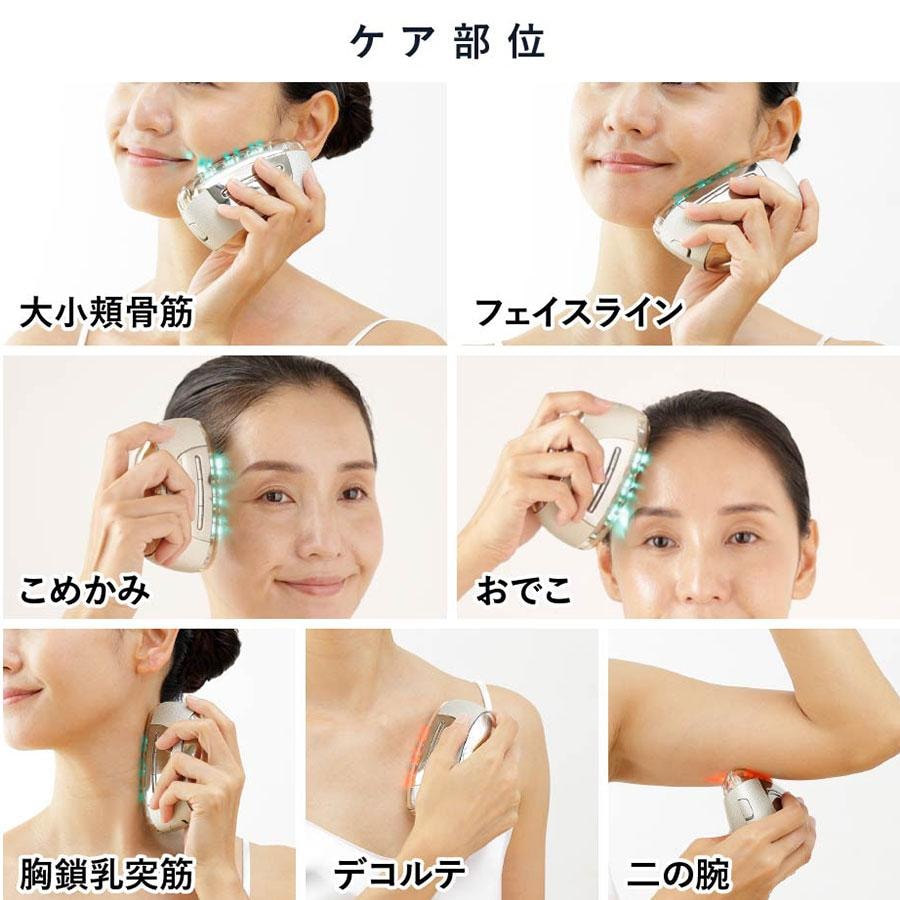 ケア部位

大小頬骨筋

フェイスライン

こめかみ

おでこ

胸鎖乳突筋

デコルテ

二の腕