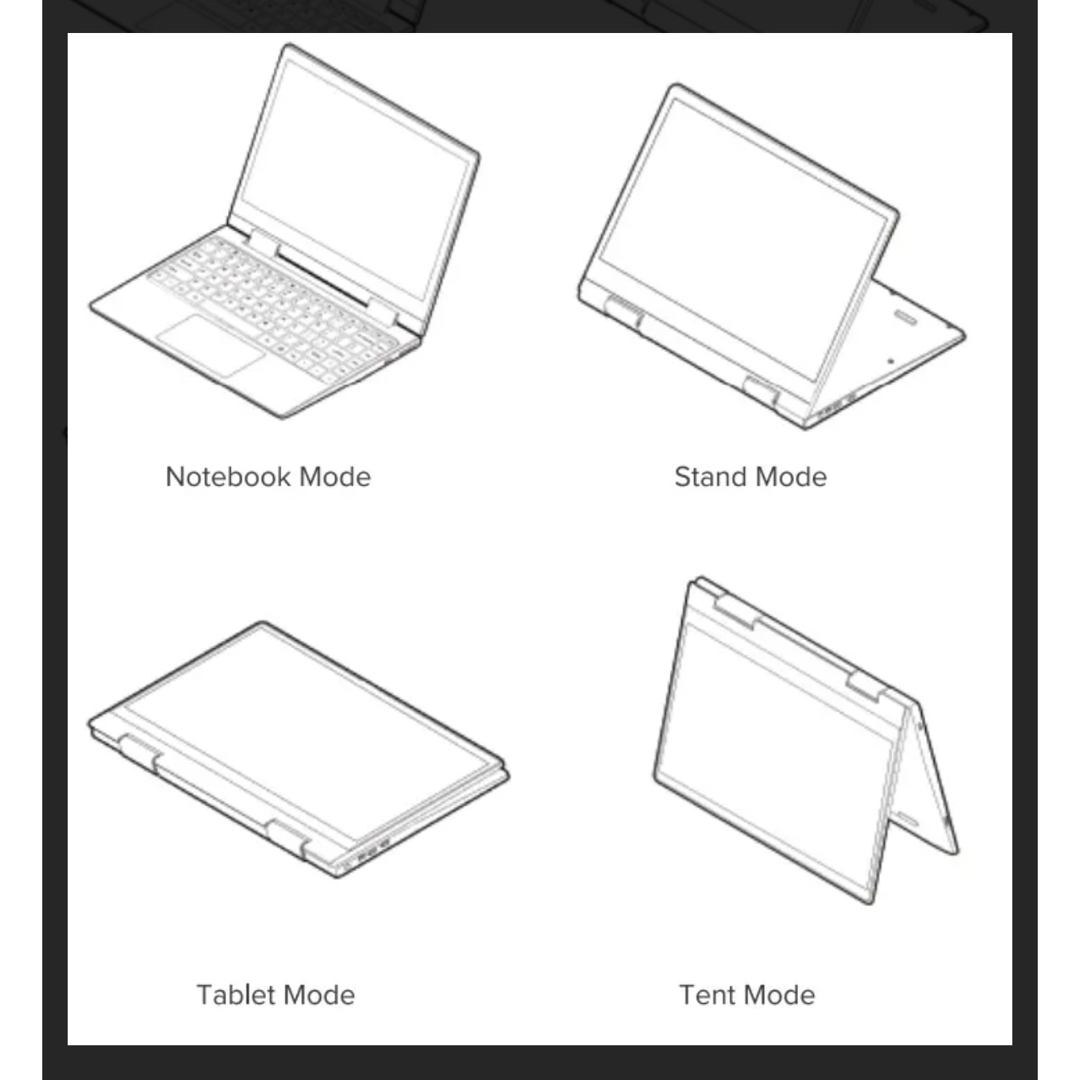 Notebook Mode

Stand Mode

Tablet Mode

Tent Mode