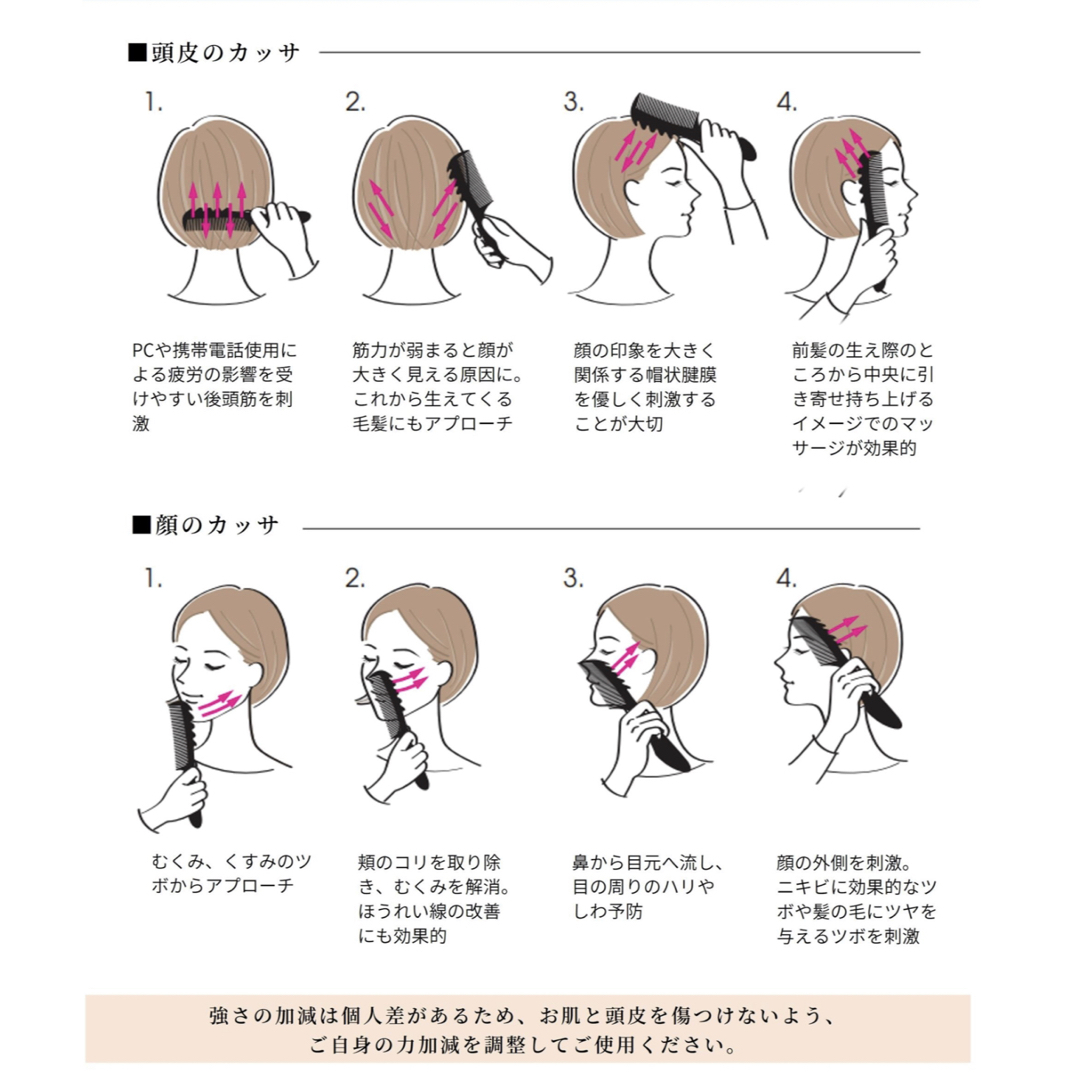 ■頭皮のカッサ

1.

PCや携帯電話使用による疲労の影響を受けやすい後頭筋を刺激

2.

筋力が弱まると顔が大きく見える原因に。これから生えてくる毛髪にもアプローチ

3.

顔の印象を大きく関係する帽状腱膜を優しく刺激することが大切

4.

前髪の生え際のところから中央に引き寄せ持ち上げるイメージでのマッサージが効果的

■顔のカッサ

1.

むくみ、くすみのツボからアプローチ

2.

頬のコリを取り除き、むくみを解消。ほうれい線の改善にも効果的

3.

鼻から目元へ流し、目の周りのハリやしわ予防

4.

顔の外側を刺激。ニキビに効果的なツボや髪の毛にツヤを与えるツボを刺激

強さの加減は個人差があるため、お肌と頭皮を傷つけないよう、ご自身の力加減を調整してご使用ください。