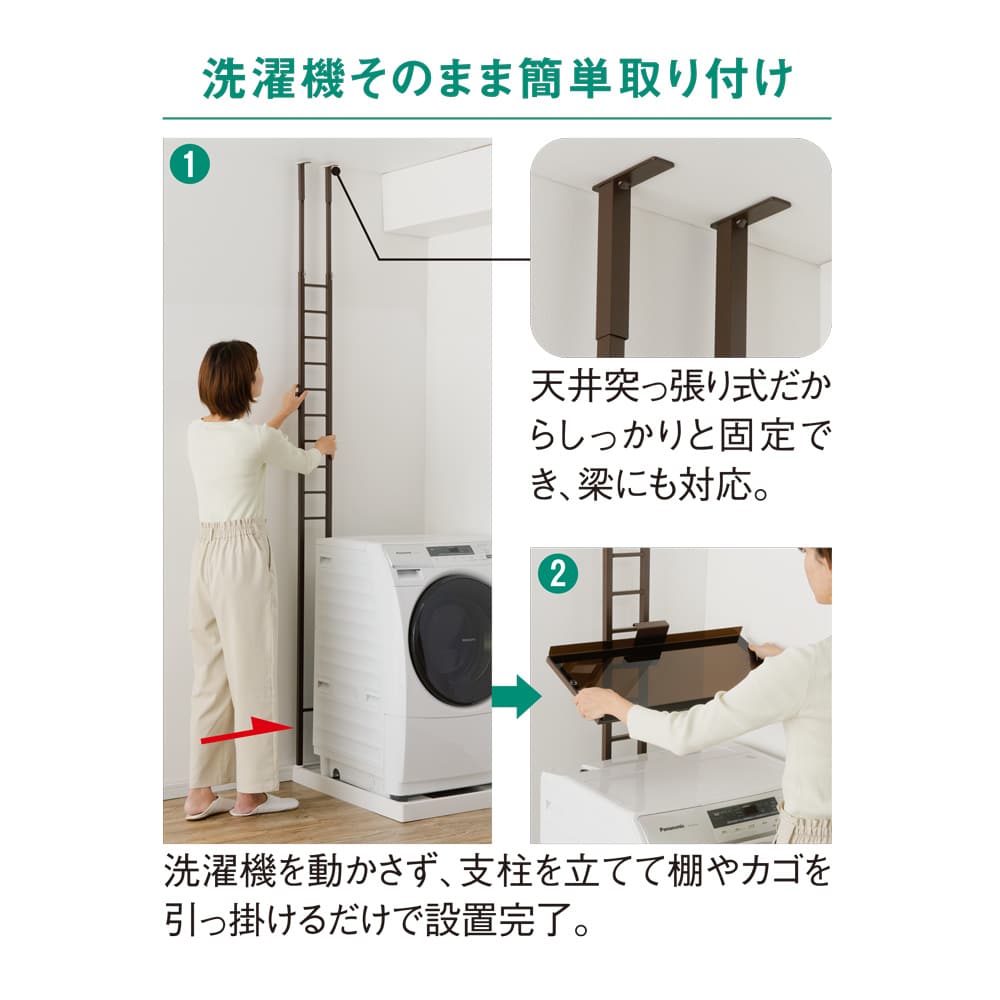 洗濯機そのまま簡単取り付け

1

天井突っ張り式だからしっかりと固定でき、梁にも対応。

2

Panasonic

洗濯機を動かさず、支柱を立てて棚やカゴを引っ掛けるだけで設置完了。