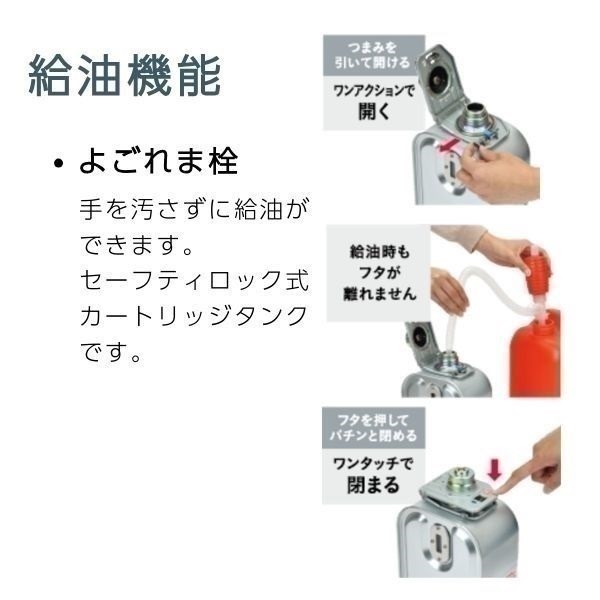 給油機能

• よごれま栓

手を汚さずに給油ができます。
セーフティロック式カートリッジタンクです。

つまみを引いて開ける

ワンアクションで開く

給油時もフタが離れません

フタを押してパチンと閉める

ワンタッチで閉まる