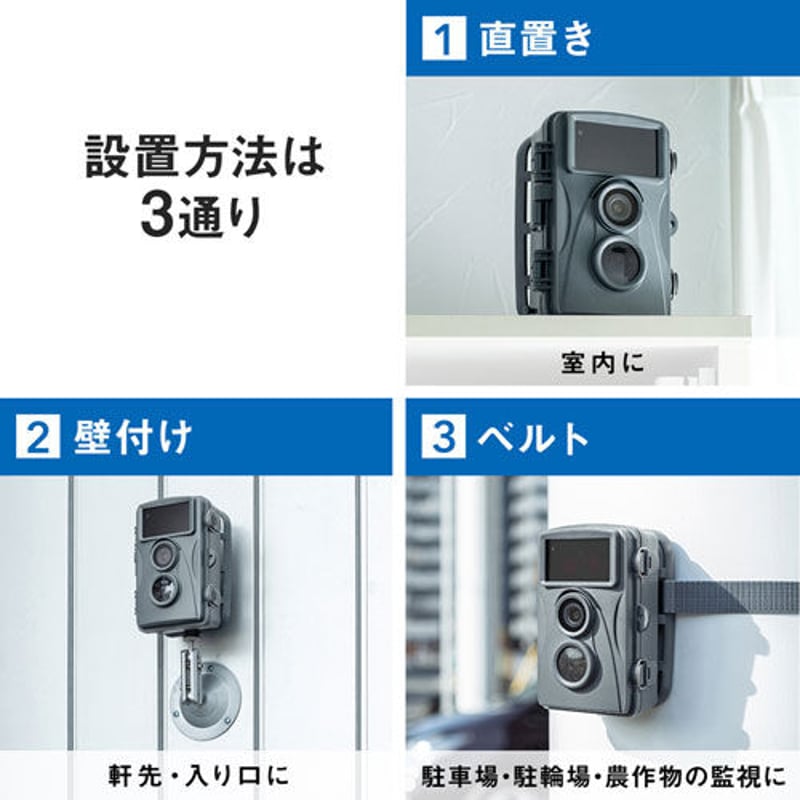 設置方法は
3通り

1 直置き

室内に

2 壁付け

軒先・入り口に

3 ベルト

駐車場・駐輪場・農作物の監視に