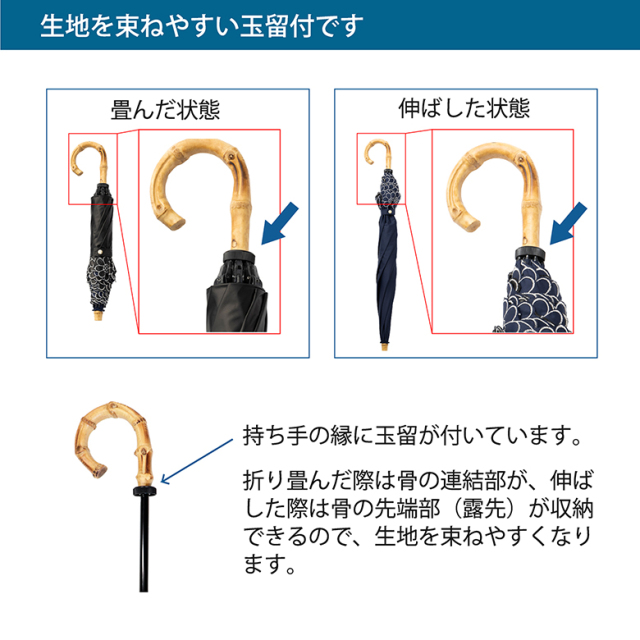 生地を束ねやすい玉留付です

畳んだ状態

伸ばした状態

持ち手の縁に玉留が付いています。

折り畳んだ際は骨の連結部が、伸ばした際は骨の先端部（露先）が収納できるので、生地を束ねやすくなります。