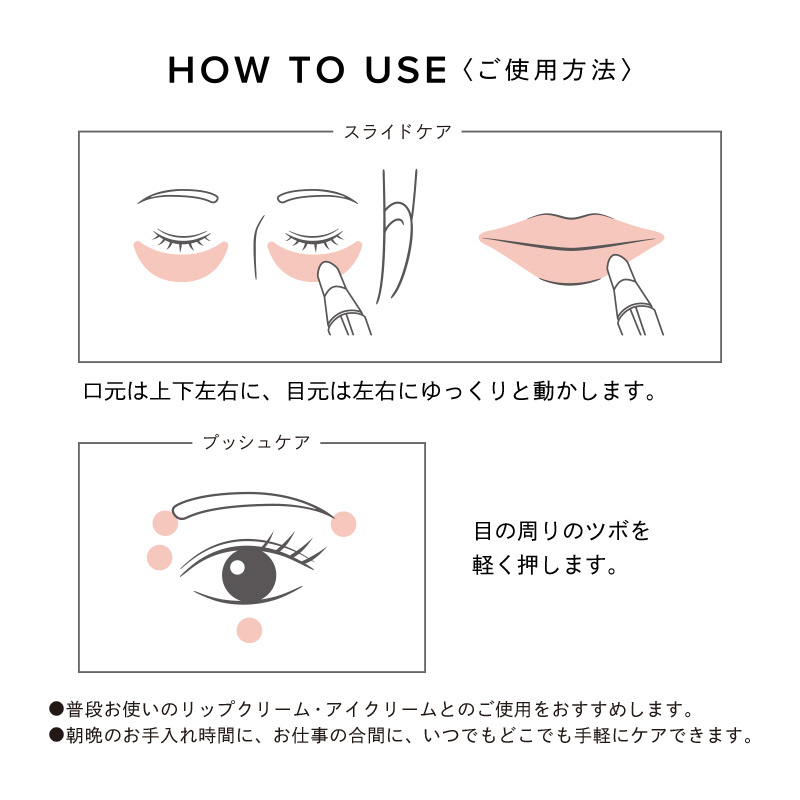 HOW TO USE〈ご使用方法〉

スライドケア

口元は上下左右に、目元は左右にゆっくりと動かします。

プッシュケア

目の周りのツボを軽く押します。

●普段お使いのリップクリーム・アイクリームとのご使用をおすすめします。
●朝晩のお手入れ時間に、お仕事の合間に、いつでもどこでも手軽にケアできます。