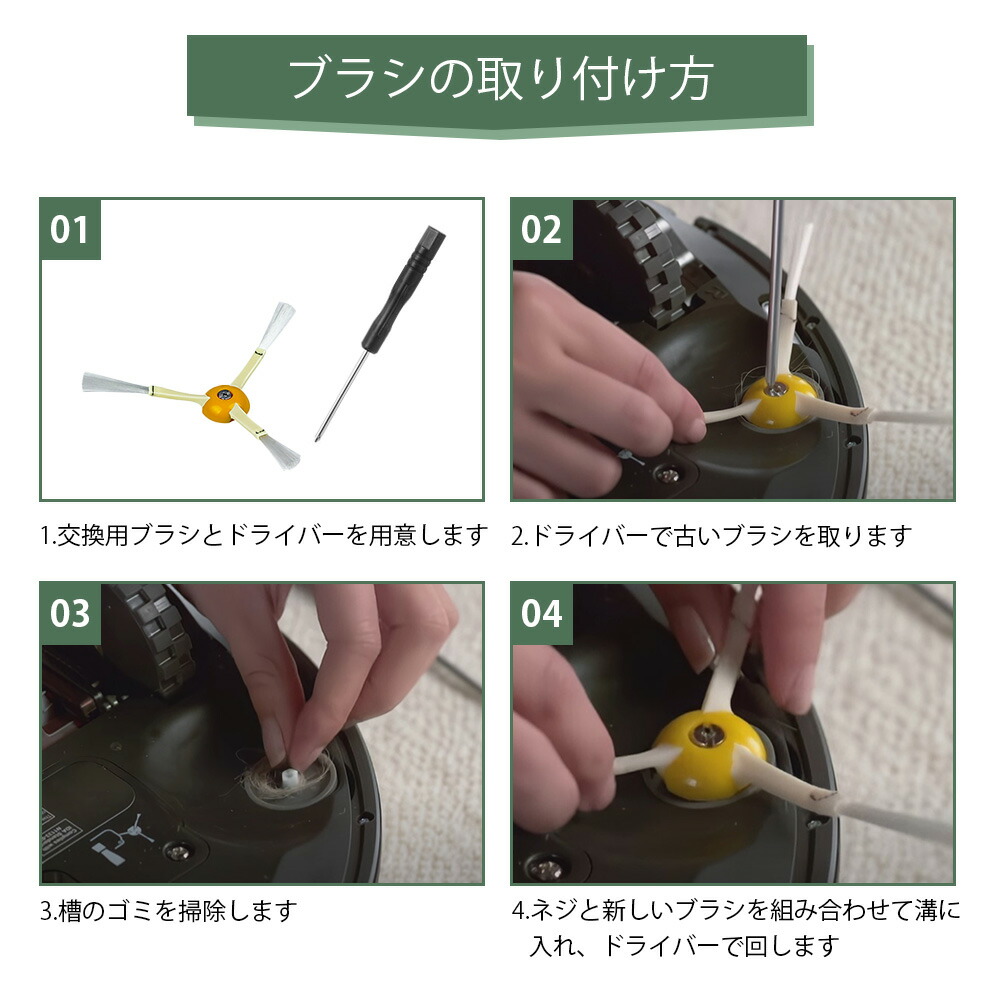 ブラシの取り付け方

01

1.交換用ブラシとドライバーを用意します

02

2.ドライバーで古いブラシを取ります

03

3.槽のゴミを掃除します

04

4.ネジと新しいブラシを組み合わせて溝に入れ、ドライバーで回します