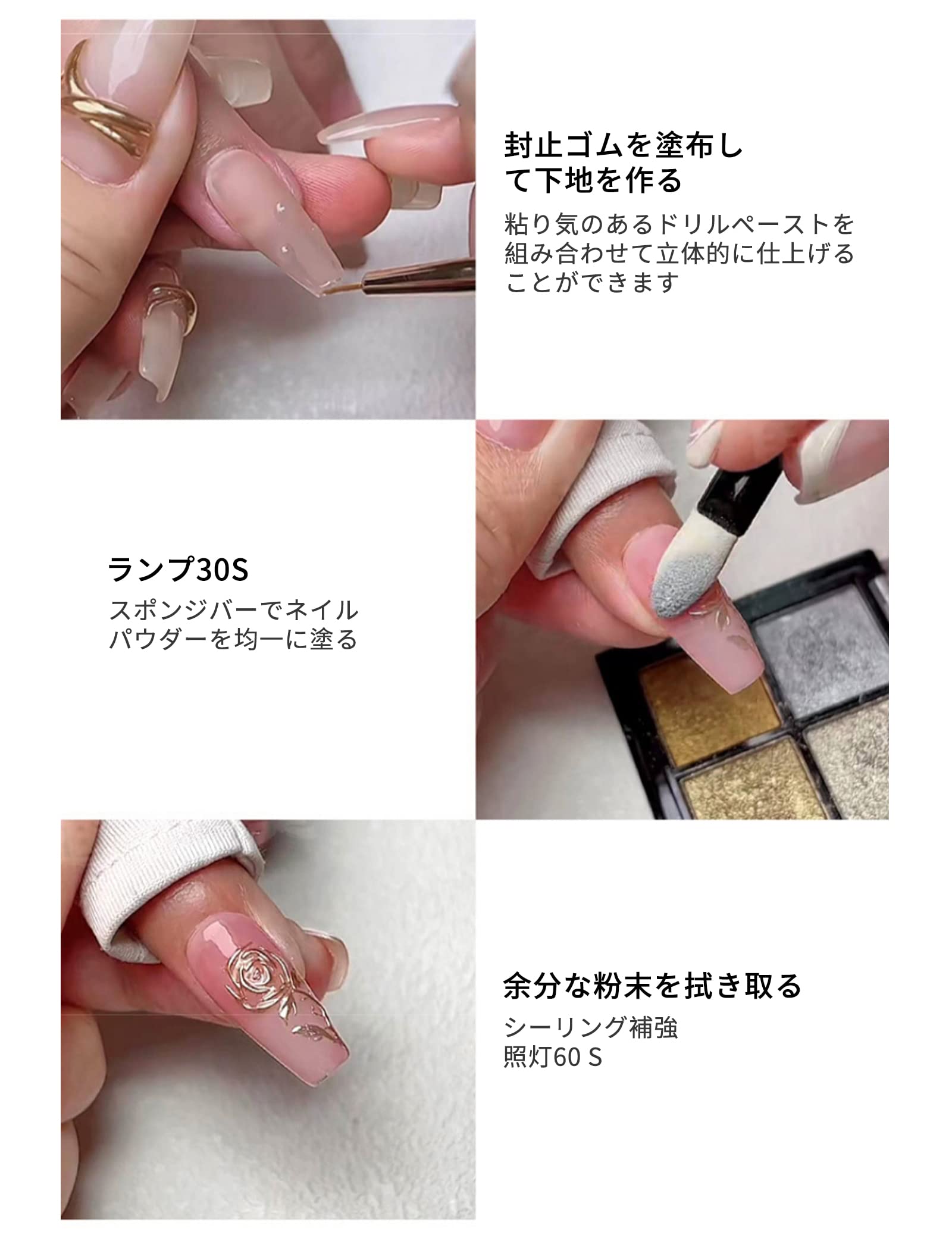 封止ゴムを塗布して下地を作る

粘り気のあるドリルペーストを組み合わせて立体的に仕上げることができます

ランプ30S

スポンジバーでネイルパウダーを均一に塗る

余分な粉末を拭き取る

シーリング補強
照灯60 S