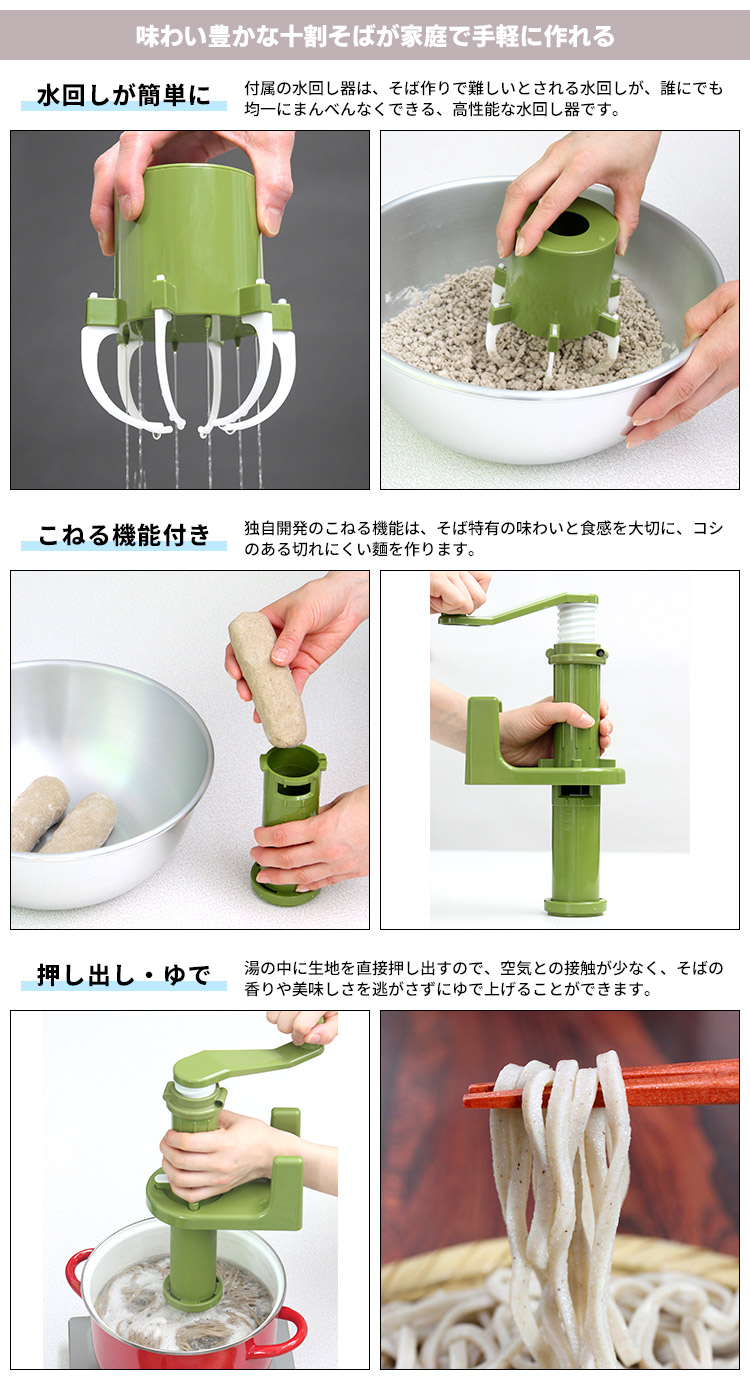 味わい豊かな十割そばが家庭で手軽に作れる

水回しが簡単に

付属の水回し器は、そば作りで難しいとされる水回しが、誰にでも均一にまんべんなくできる、高性能な水回し器です。

こねる機能付き

独自開発のこねる機能は、そば特有の味わいと食感を大切に、コシのある切れにくい麺を作ります。

押し出し・ゆで

湯の中に生地を直接押し出すので、空気との接触が少なく、そばの香りや美味しさを逃がさずにゆで上げることができます。