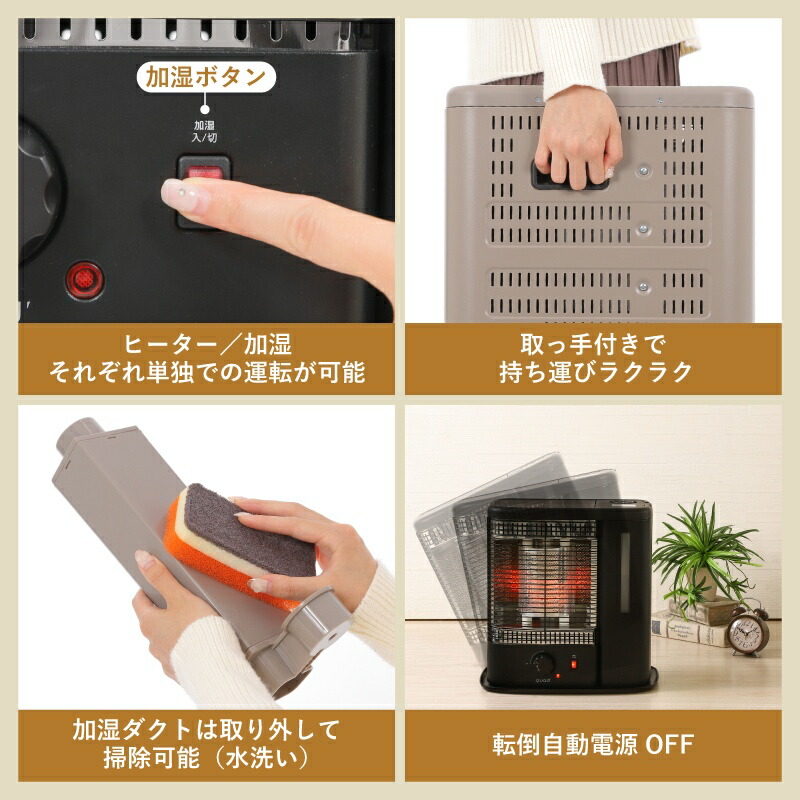 加湿ボタン

加湿
入/切

ヒーター／加湿
それぞれ単独での運転が可能

取っ手付きで
持ち運びラクラク

加湿ダクトは取り外して
掃除可能（水洗い）

転倒自動電源 OFF