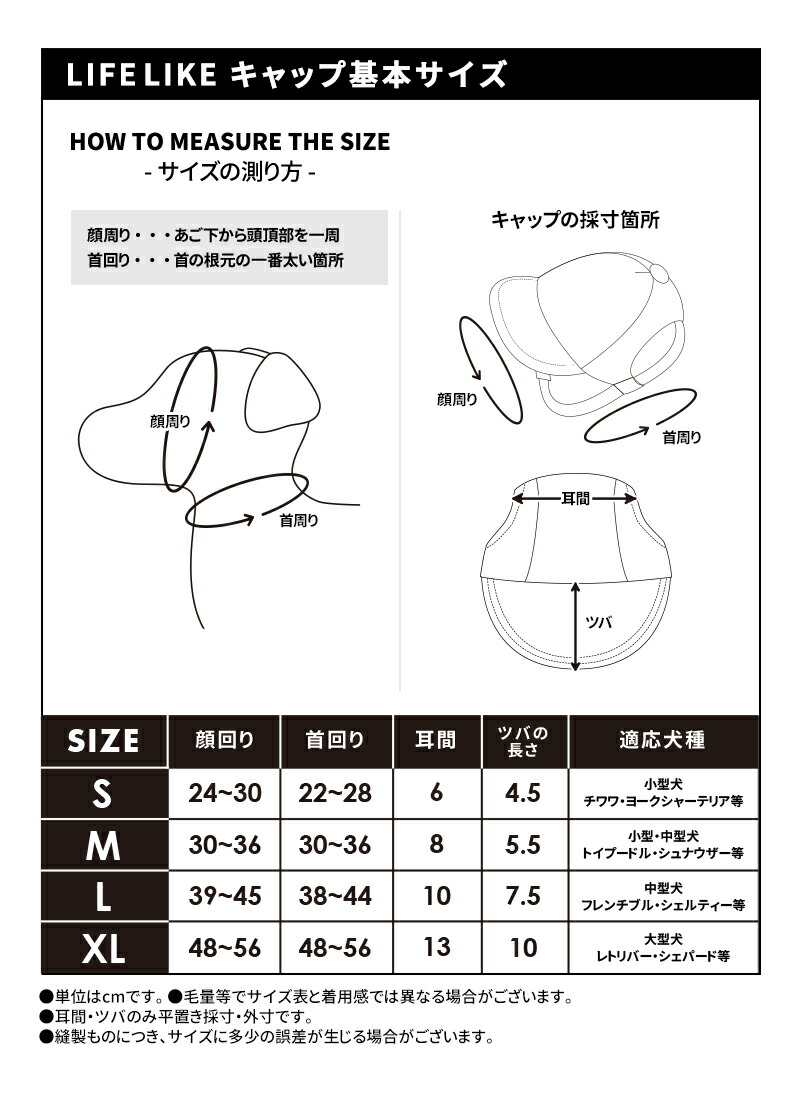 LIFE LIKE キャップ基本サイズ

HOW TO MEASURE THE SIZE
- サイズの測り方 -

顔周り・・・あご下から頭頂部を一周
首回り・・・首の根元の一番太い箇所

顔周り
首周り

キャップの採寸箇所

顔周り
首周り
耳間
ツバ

| SIZE | 顔回り | 首回り | 耳間 | ツバの長さ | 適応犬種 |
|---|---|---|---|---|---|
| S | 24~30 | 22~28 | 6 | 4.5 | 小型犬 チワワ・ヨークシャーテリア等 |
| M | 30~36 | 30~36 | 8 | 5.5 | 小型・中型犬 トイプードル・シュナウザー等 |
| L | 39~45 | 38~44 | 10 | 7.5 | 中型犬 フレンチブル・シェルティー等 |
| XL | 48~56 | 48~56 | 13 | 10 | 大型犬 レトリバー・シェパード等 |

●単位はcmです。●毛量等でサイズ表と着用感では異なる場合がございます。
●耳間・ツバのみ平置き採寸・外寸です。
●縫製ものにつき、サイズに多少の誤差が生じる場合がございます。