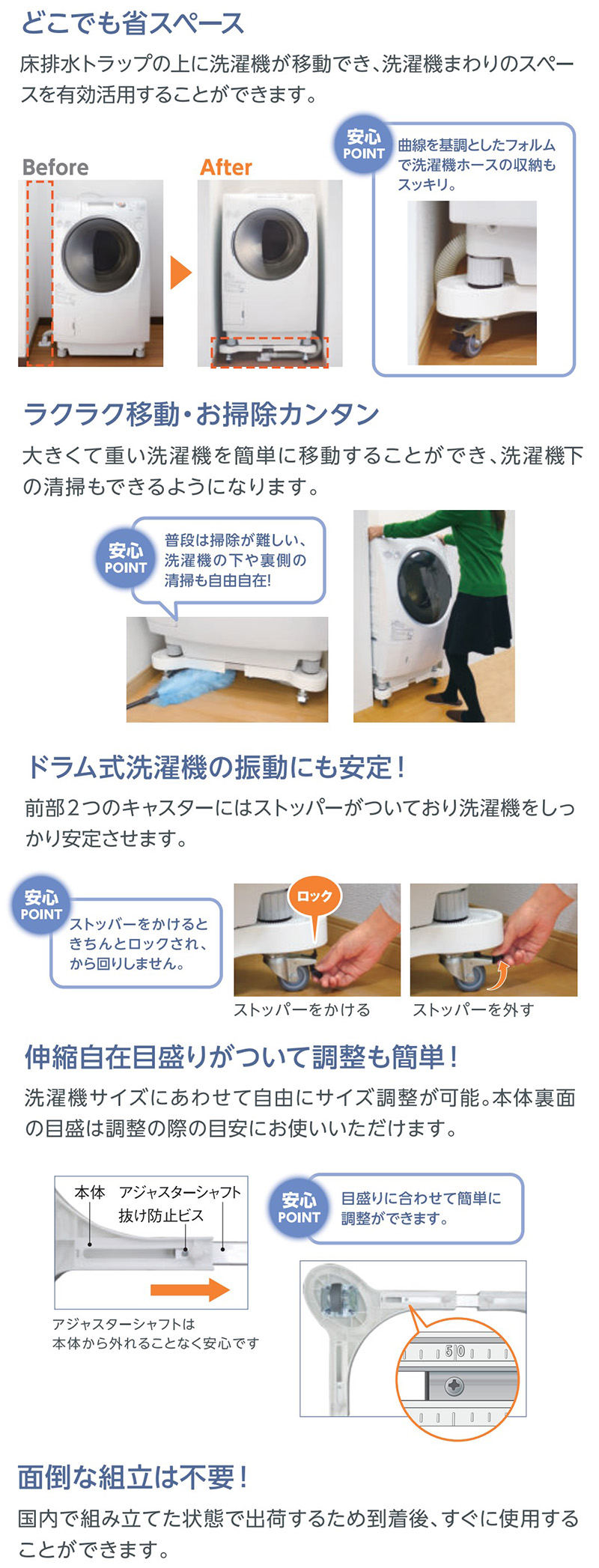 どこでも省スペース

床排水トラップの上に洗濯機が移動でき、洗濯機まわりのスペースを有効活用することができます。

Before

After

安心 POINT

曲線を基調としたフォルムで洗濯機ホースの収納もスッキリ。

ラクラク移動・お掃除カンタン

大きくて重い洗濯機を簡単に移動することができ、洗濯機下の清掃もできるようになります。

安心 POINT

普段は掃除が難しい、洗濯機の下や裏側の清掃も自由自在!

ドラム式洗濯機の振動にも安定!

前部2つのキャスターにはストッパーがついており洗濯機をしっかり安定させます。

安心 POINT

ストッパーをかけるときちんとロックされ、から回りしません。

ロック

ストッパーをかける

ストッパーを外す

伸縮自在目盛りがついて調整も簡単!

洗濯機サイズにあわせて自由にサイズ調整が可能。本体裏面の目盛は調整の際の目安にお使いいただけます。

本体

アジャスターシャフト

抜け防止ビス

アジャスターシャフトは本体から外れることなく安心です

安心 POINT

目盛りに合わせて簡単に調整ができます。

50

面倒な組立は不要!

国内で組み立てた状態で出荷するため到着後、すぐに使用することができます。