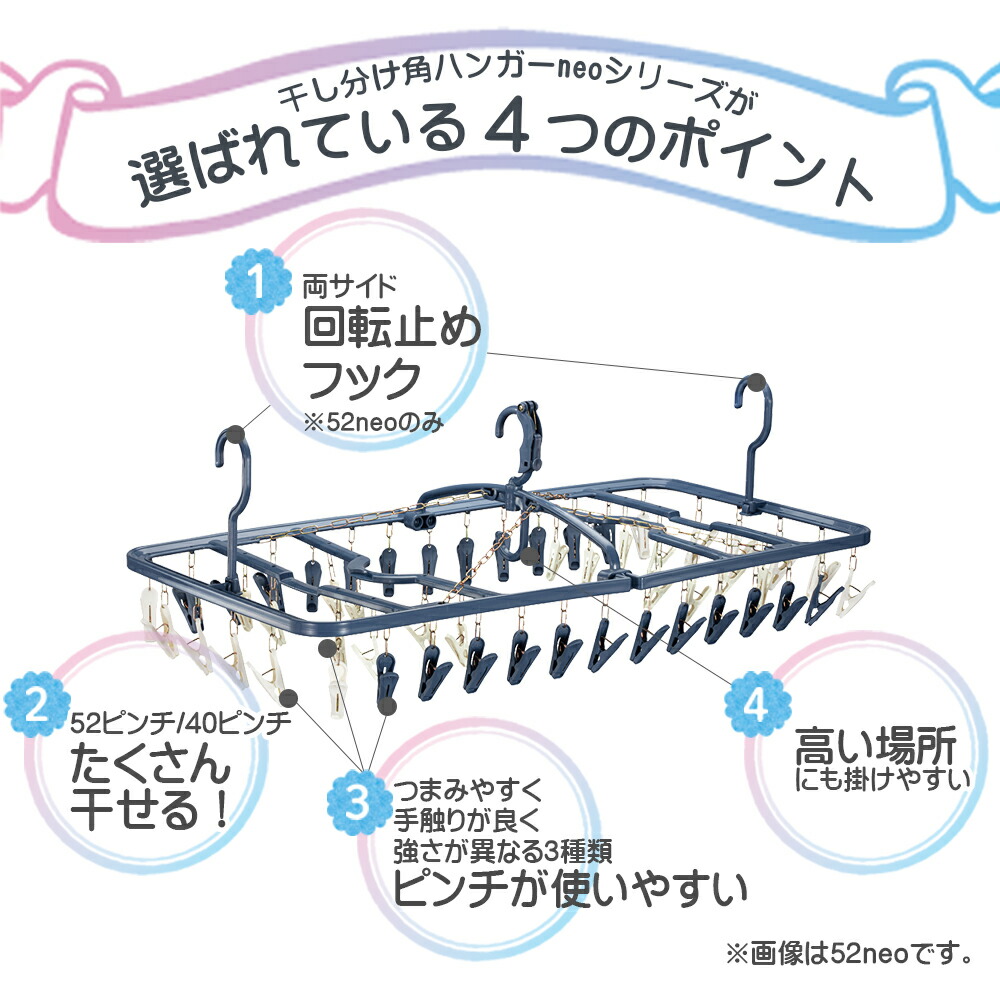 干し分け角ハンガーneoシリーズが
選ばれている４つのポイント

1
両サイド
回転止め
フック
※52neoのみ

2
52ピンチ/40ピンチ
たくさん
干せる！

3
つまみやすく
手触りが良く
強さが異なる3種類
ピンチが使いやすい

4
高い場所
にも掛けやすい

※画像は52neoです。