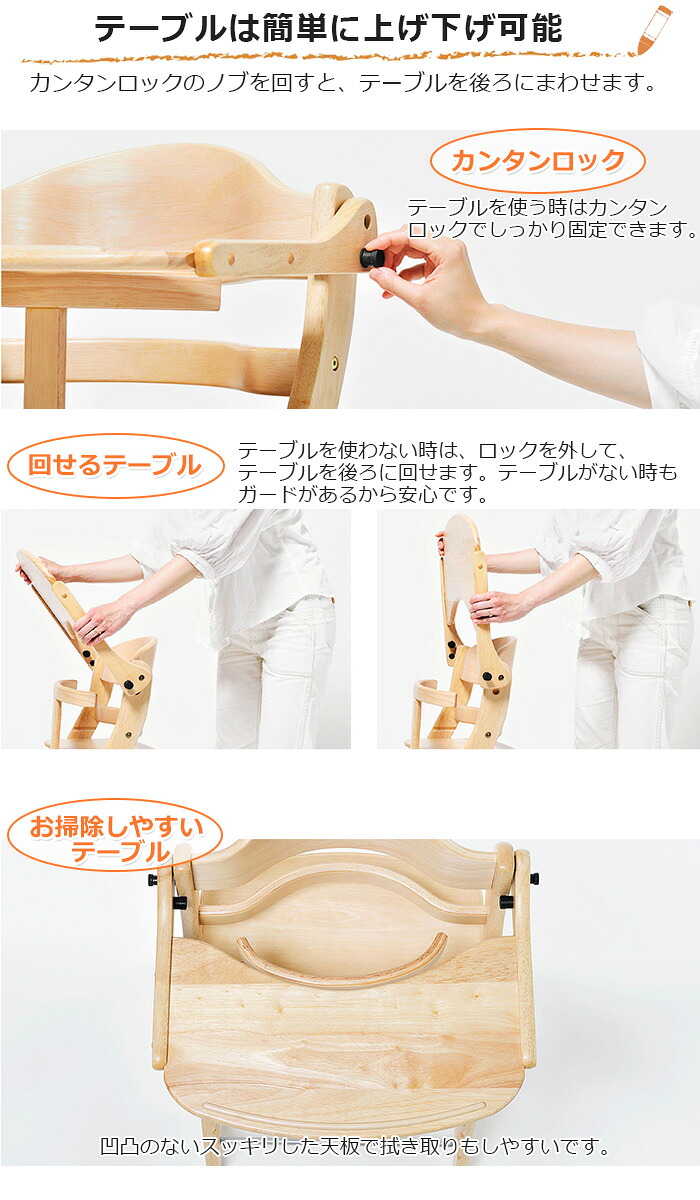 テーブルは簡単に上げ下げ可能

カンタンロックのノブを回すと、テーブルを後ろにまわせます。

カンタンロック

テーブルを使う時はカンタンロックでしっかり固定できます。

回せるテーブル

テーブルを使わない時は、ロックを外して、テーブルを後ろに回せます。テーブルがない時もガードがあるから安心です。

お掃除しやすいテーブル

凹凸のないスッキリした天板で拭き取りもしやすいです。