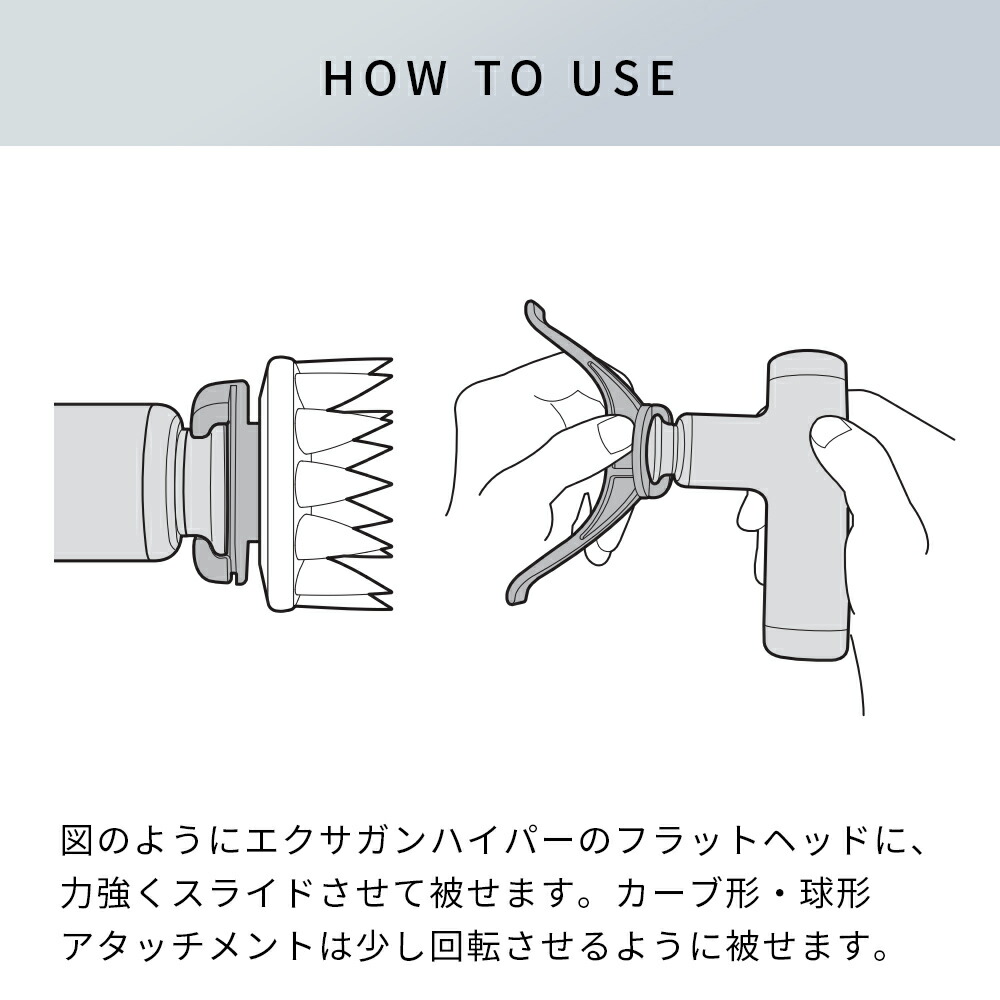 HOW TO USE

図のようにエクサガンハイパーのフラットヘッドに、力強くスライドさせて被せます。カーブ形・球形アタッチメントは少し回転させるように被せます。