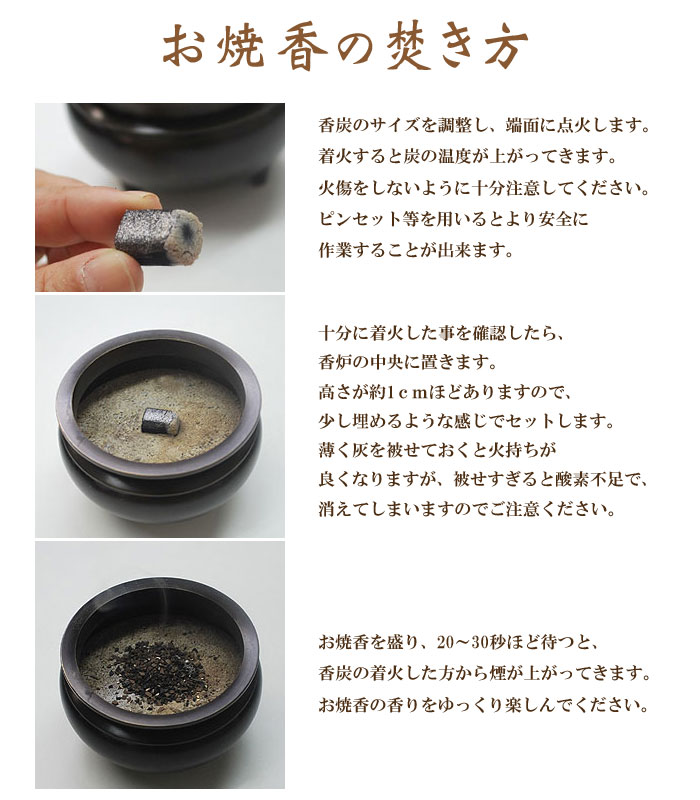 お焼香の焚き方

香炭のサイズを調整し、端面に点火します。
着火すると炭の温度が上がってきます。
火傷をしないように十分注意してください。
ピンセット等を用いるとより安全に
作業することが出来ます。

十分に着火した事を確認したら、
香炉の中央に置きます。
高さが約1ｃｍほどありますので、
少し埋めるような感じでセットします。
薄く灰を被せておくと火持ちが
良くなりますが、被せすぎると酸素不足で、
消えてしまいますのでご注意ください。

お焼香を盛り、20～30秒ほど待つと、
香炭の着火した方から煙が上がってきます。
お焼香の香りをゆっくり楽しんでください。