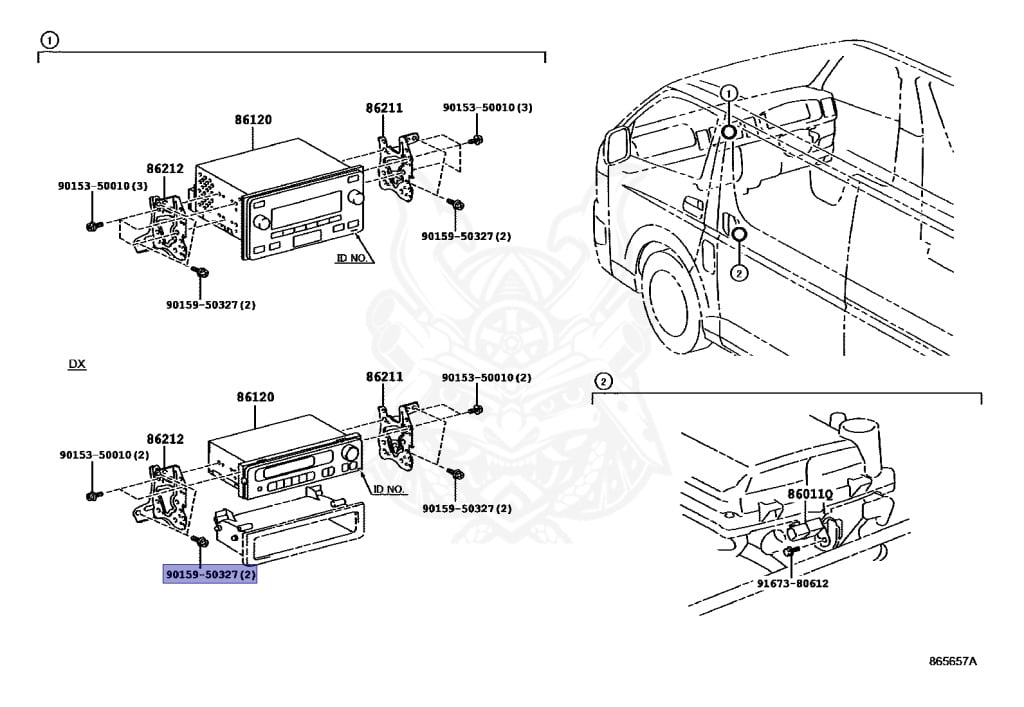 1

86120

86211

90153-50010(3)

86212

90153-50010(3)

90159-50327(2)

ID NO.

90159-50327(2)

DX

86120

86211

90153-50010(2)

86212

90153-50010(2)

ID NO.

90159-50327(2)

90159-50327(2)

1

2

2

86011Q

91673-80612

865657A