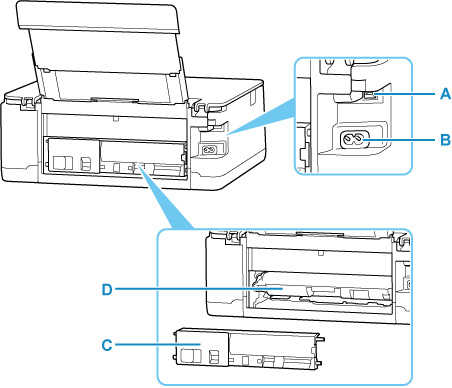 A
B
D
C