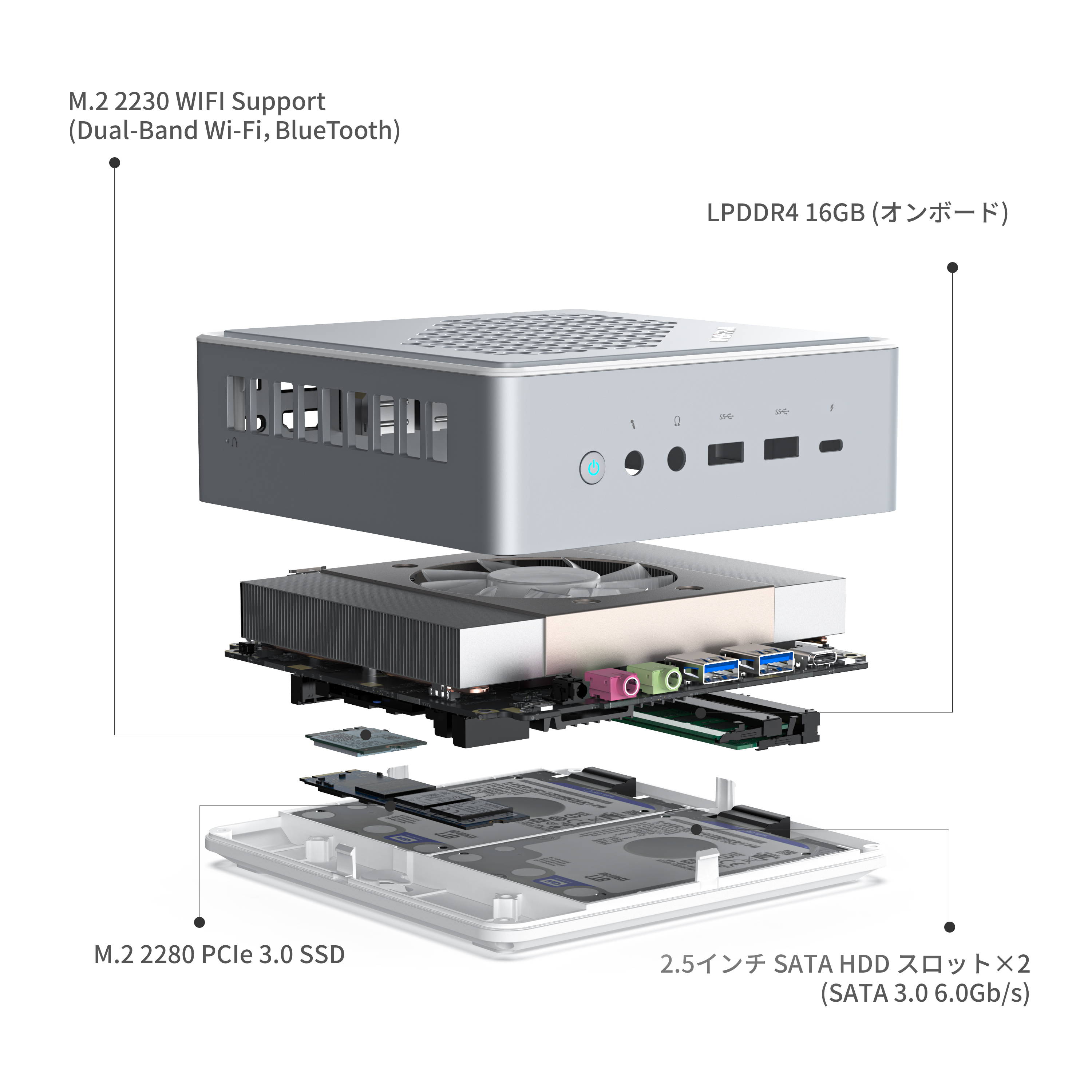 M.2 2230 WIFI Support
(Dual-Band Wi-Fi, BlueTooth)

LPDDR4 16GB (オンボード)

M.2 2280 PCIe 3.0 SSD

2.5インチ SATA HDD スロット×2
(SATA 3.0 6.0Gb/s)