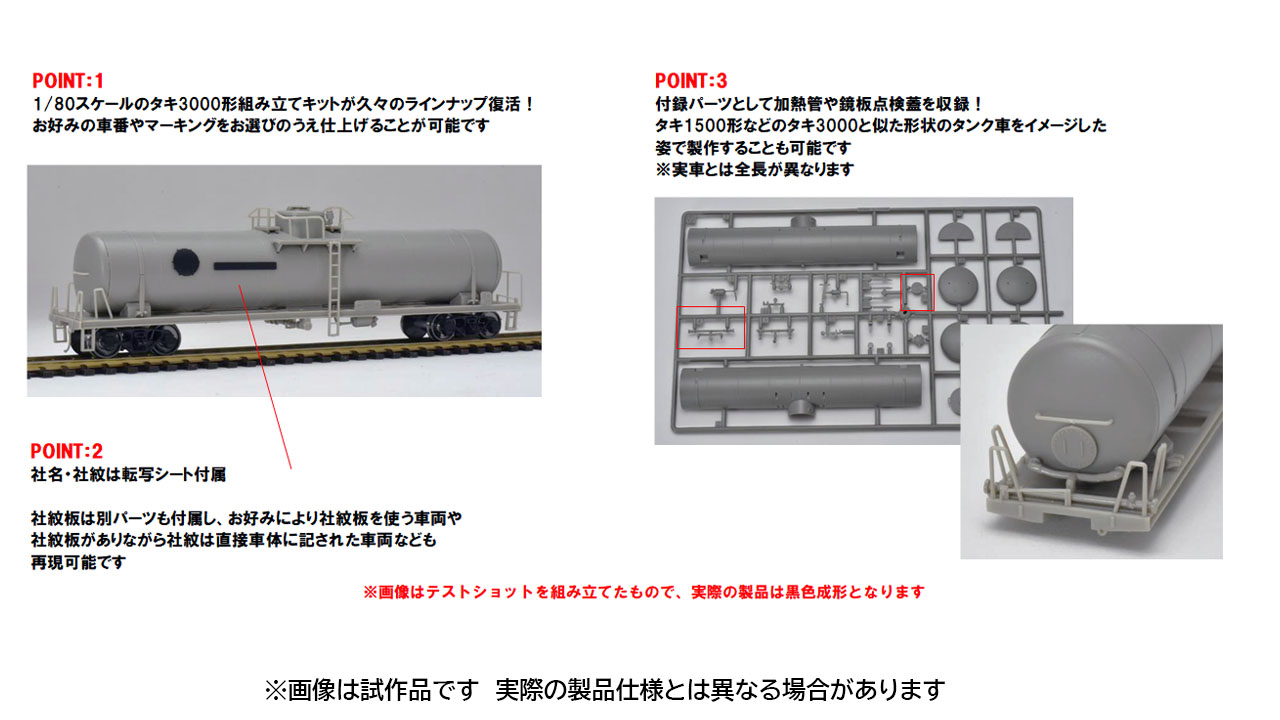 POINT:1
1/80スケールのタキ3000形組み立てキットが久々のラインナップ復活！
お好みの車番やマーキングをお選びのうえ仕上げることが可能です

POINT:2
社名・社紋は転写シート付属

社紋板は別パーツも付属し、お好みにより社紋板を使う車両や社紋板がありながら社紋は直接車体に記された車両なども再現可能です

POINT:3
付録パーツとして加熱管や鏡板点検蓋を収録！
タキ1500形などのタキ3000と似た形状のタンク車をイメージした姿で製作することも可能です
※実車とは全長が異なります

※画像はテストショットを組み立てたもので、実際の製品は黒色成形となります

※画像は試作品です 実際の製品仕様とは異なる場合があります