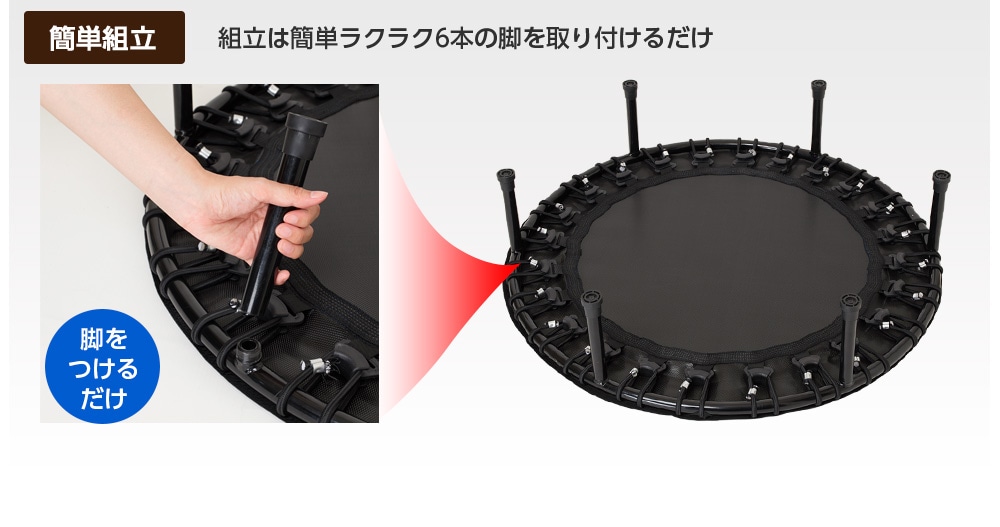 簡単組立

組立は簡単ラクラク6本の脚を取り付けるだけ

脚をつけるだけ