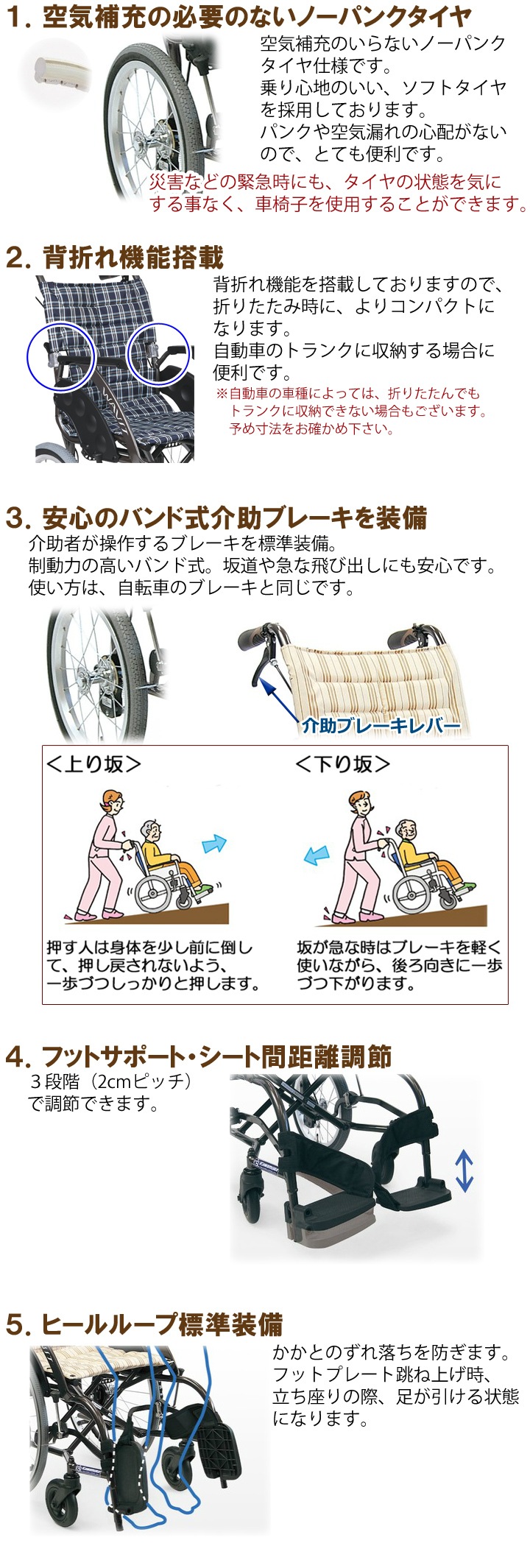 1. 空気補充の必要のないノーパンクタイヤ

空気補充のいらないノーパンクタイヤ仕様です。
乗り心地のいい、ソフトタイヤを採用しております。
パンクや空気漏れの心配がないので、とても便利です。
災害などの緊急時にも、タイヤの状態を気にする事なく、車椅子を使用することができます。

2. 背折れ機能搭載

背折れ機能を搭載しておりますので、折りたたみ時に、よりコンパクトになります。
自動車のトランクに収納する場合に便利です。
※自動車の車種によっては、折りたたんでもトランクに収納できない場合もございます。予め寸法をお確かめ下さい。

3. 安心のバンド式介助ブレーキを装備

介助者が操作するブレーキを標準装備。
制動力の高いバンド式。坂道や急な飛び出しにも安心です。
使い方は、自転車のブレーキと同じです。

介助ブレーキレバー

＜上り坂＞

押す人は身体を少し前に倒して、押し戻されないよう、一歩づつしっかりと押します。

＜下り坂＞

坂が急な時はブレーキを軽く使いながら、後ろ向きに一歩づつ下がります。

4. フットサポート・シート間距離調節

３段階（2cmピッチ）で調節できます。

5. ヒールループ標準装備

かかとのずれ落ちを防ぎます。
フットプレート跳ね上げ時、立ち座りの際、足が引ける状態になります。