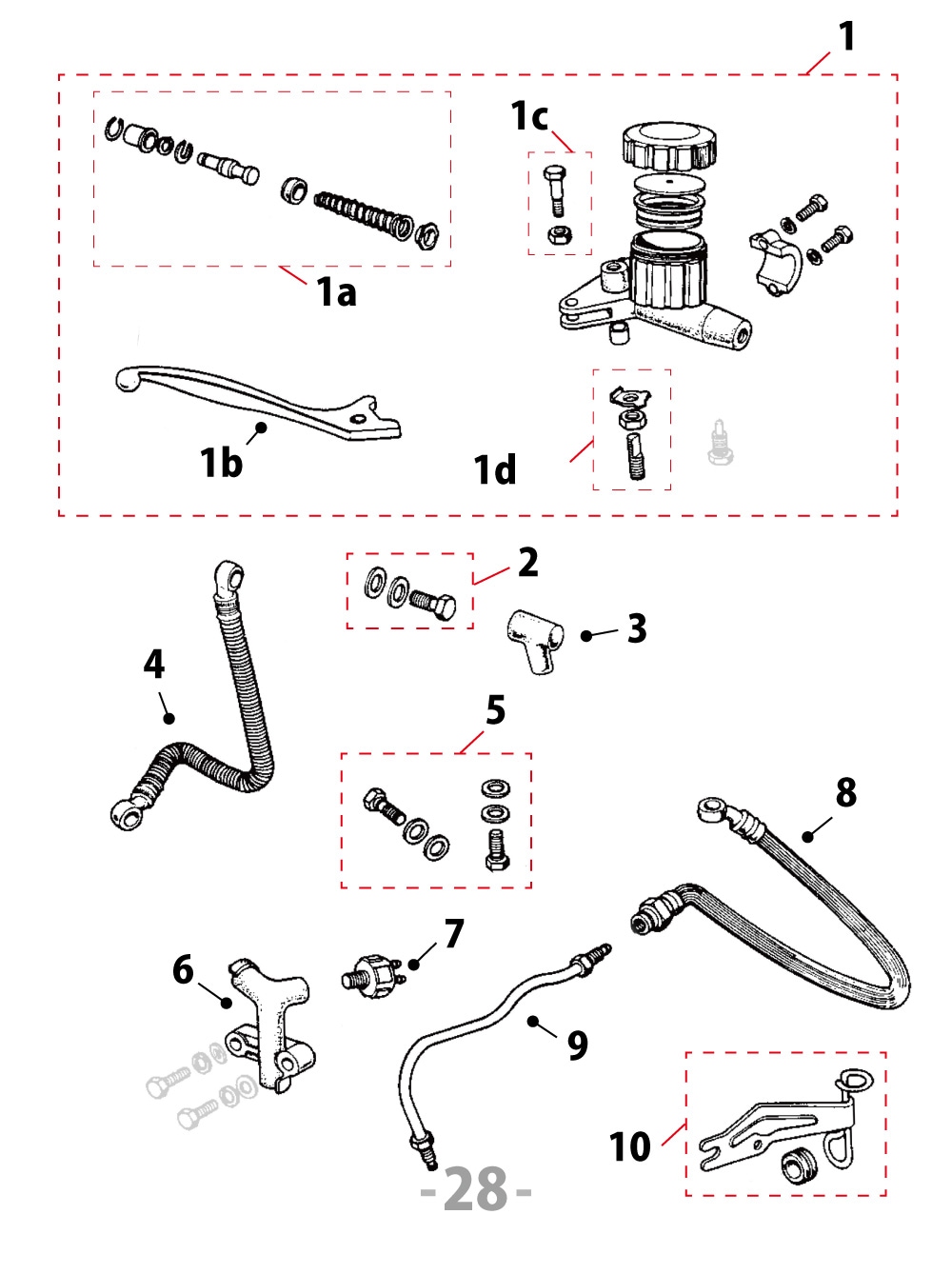 1
1c
1a
1b
1d
2
3
4
5
8
7
6
9
10
-28-