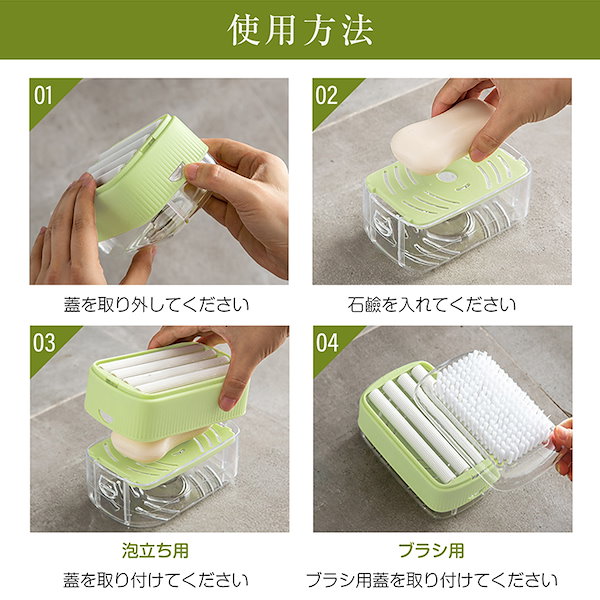 使用方法

01

蓋を取り外してください

02

石鹸を入れてください

03

泡立ち用

蓋を取り付けてください

04

ブラシ用

ブラシ用蓋を取り付けてください