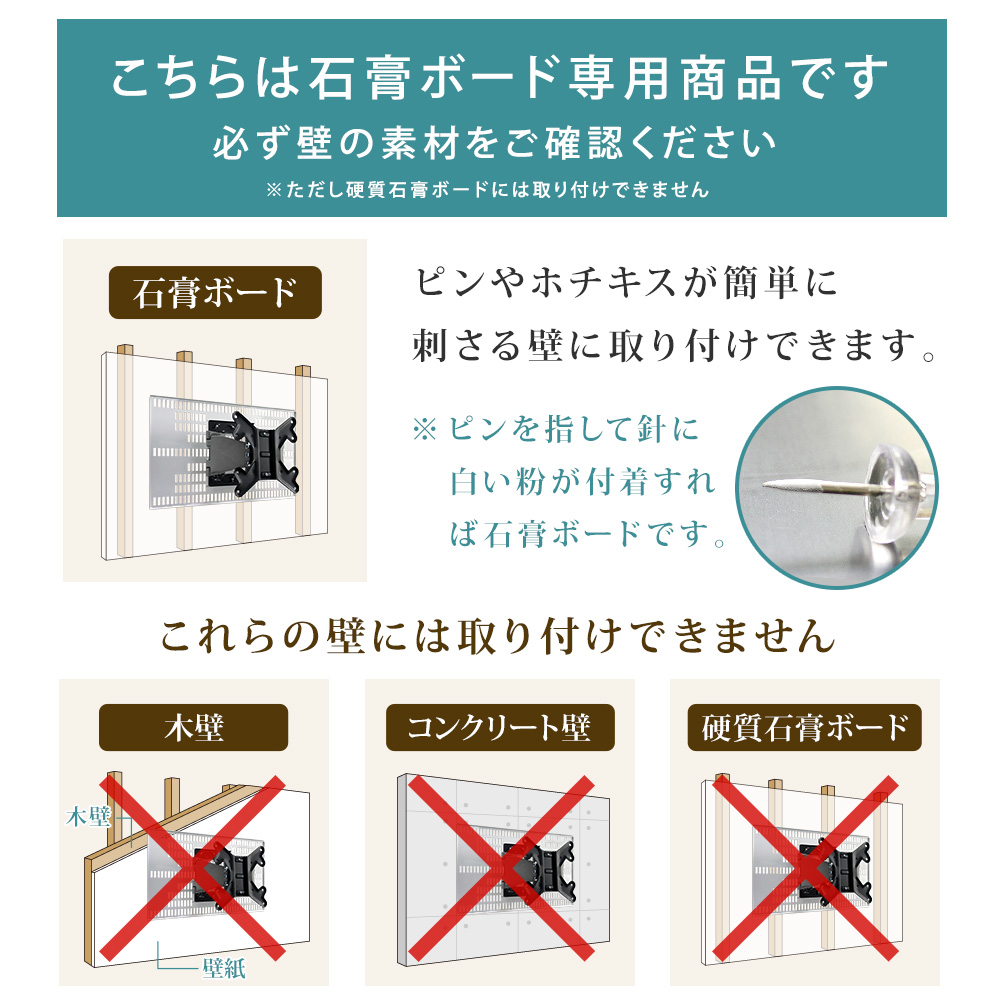 こちらは石膏ボード専用商品です
必ず壁の素材をご確認ください
※ただし硬質石膏ボードには取り付けできません

石膏ボード

ピンやホチキスが簡単に刺さる壁に取り付けできます。

※ピンを指して針に白い粉が付着すれば石膏ボードです。

これらの壁には取り付けできません

木壁

木壁

壁紙

コンクリート壁

硬質石膏ボード