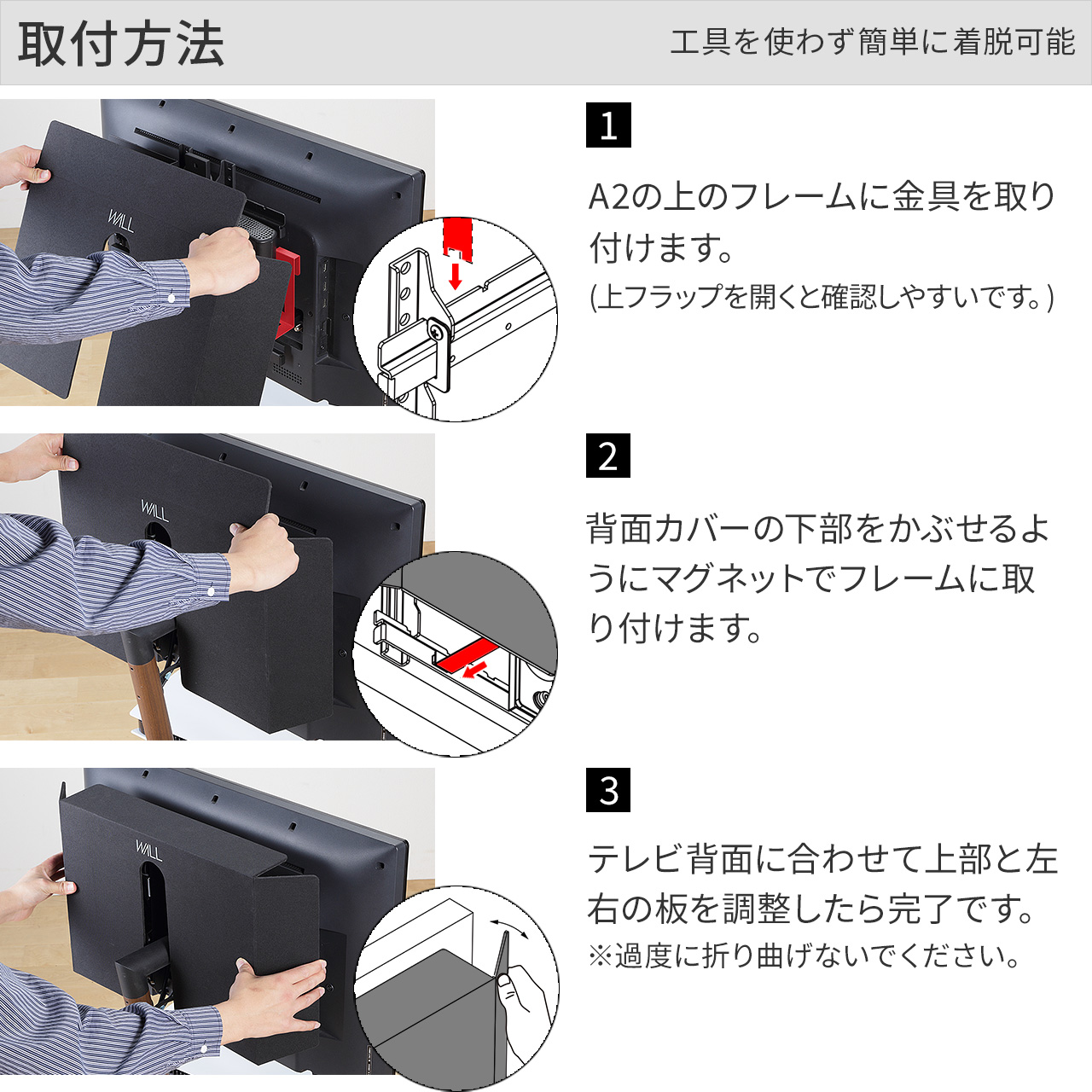 取付方法

工具を使わず簡単に着脱可能

WALL

1

A2の上のフレームに金具を取り付けます。
(上フラップを開くと確認しやすいです。)

WALL

2

背面カバーの下部をかぶせるようにマグネットでフレームに取り付けます。

WALL

3

テレビ背面に合わせて上部と左右の板を調整したら完了です。
※過度に折り曲げないでください。