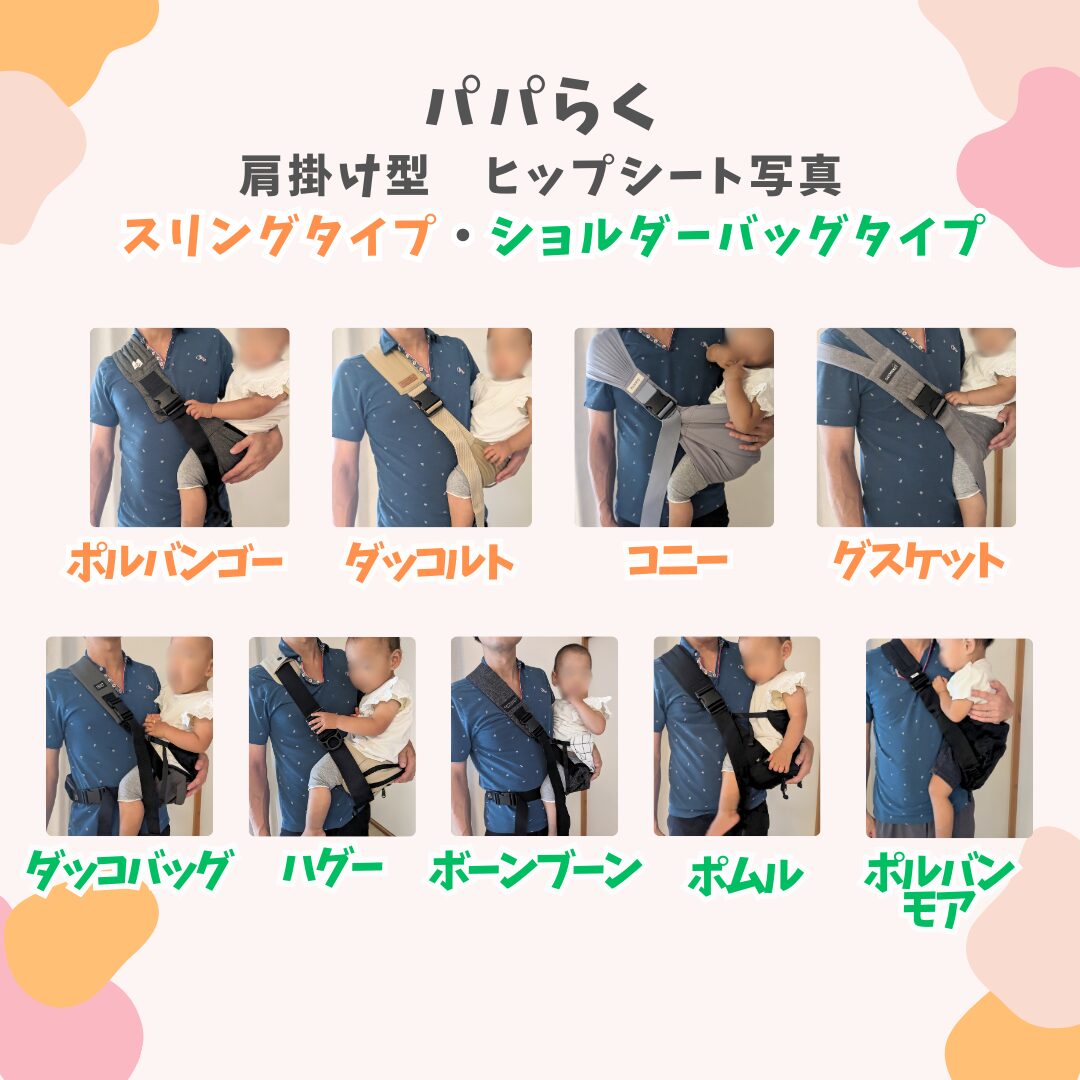 パパらく

肩掛け型　ヒップシート写真

スリングタイプ・ショルダーバッグタイプ

ポルバンゴー

ダッコルト

コニー

グスケット

ダッコバッグ

ハグー

ボーンブーン

ポムル

ポルバン
モア