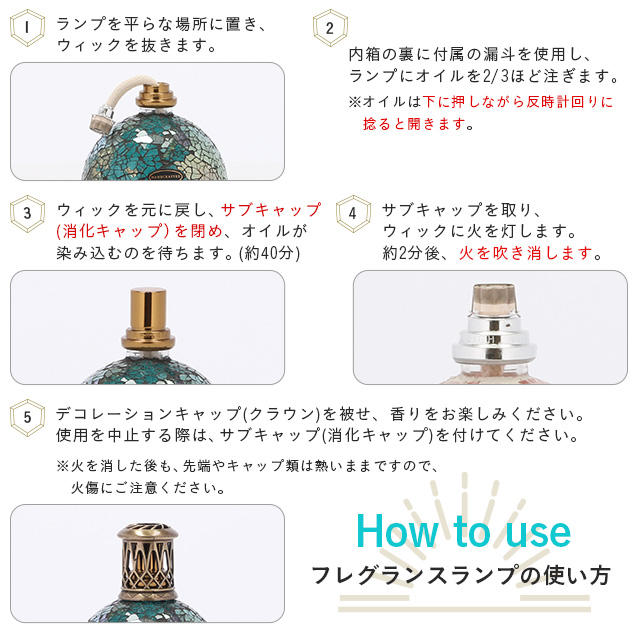 1 ランプを平らな場所に置き、ウィックを抜きます。

2 内箱の裏に付属の漏斗を使用し、ランプにオイルを2/3ほど注ぎます。
※オイルは下に押しながら反時計回りに捻ると開きます。

3 ウィックを元に戻し、サブキャップ(消化キャップ)を閉め、オイルが染み込むのを待ちます。(約40分)

4 サブキャップを取り、ウィックに火を灯します。約2分後、火を吹き消します。

5 デコレーションキャップ(クラウン)を被せ、香りをお楽しみください。使用を中止する際は、サブキャップ(消化キャップ)を付けてください。
※火を消した後も、先端やキャップ類は熱いままですので、火傷にご注意ください。

How to use
フレグランスランプの使い方