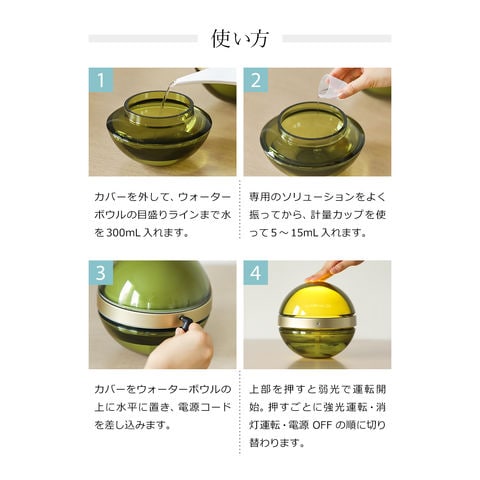 使い方

1

カバーを外して、ウォーターボウルの目盛りラインまで水を 300mL 入れます。

2

専用のソリューションをよく振ってから、計量カップを使って 5 ～ 15mL 入れます。

3

カバーをウォーターボウルの上に水平に置き、電源コードを差し込みます。

4

上部を押すと弱光で運転開始。押すごとに強光運転・消灯運転・電源 OFF の順に切り替わります。