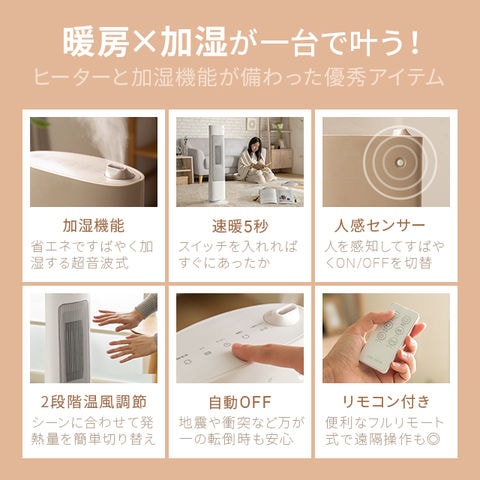 暖房×加湿が一台で叶う！
ヒーターと加湿機能が備わった優秀アイテム

加湿機能
省エネですばやく加湿する超音波式

速暖5秒
スイッチを入れればすぐにあったか

人感センサー
人を感知してすばやくON/OFFを切替

2段階温風調節
シーンに合わせて発熱量を簡単切り替え

自動OFF
地震や衝突など万が一の転倒時も安心

リモコン付き
便利なフルリモート式で遠隔操作も◎