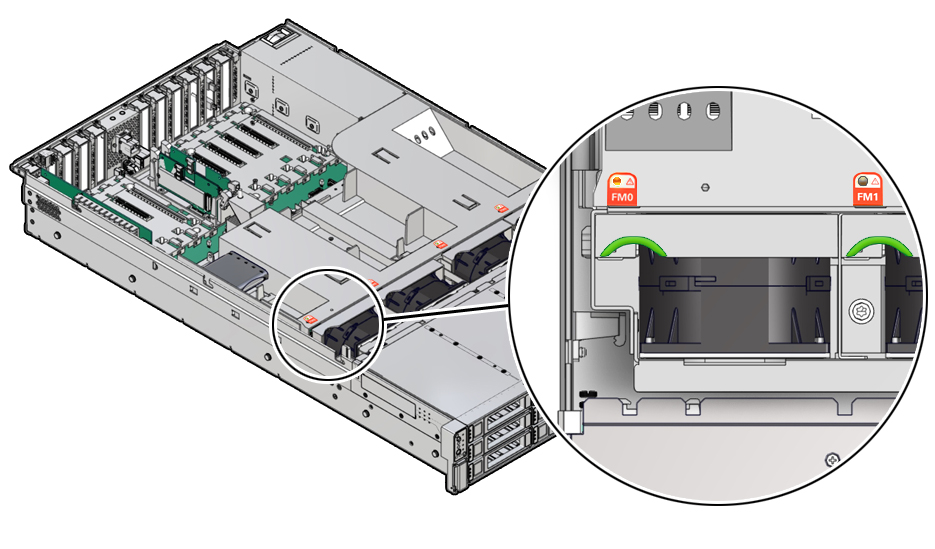 FM0
FM1