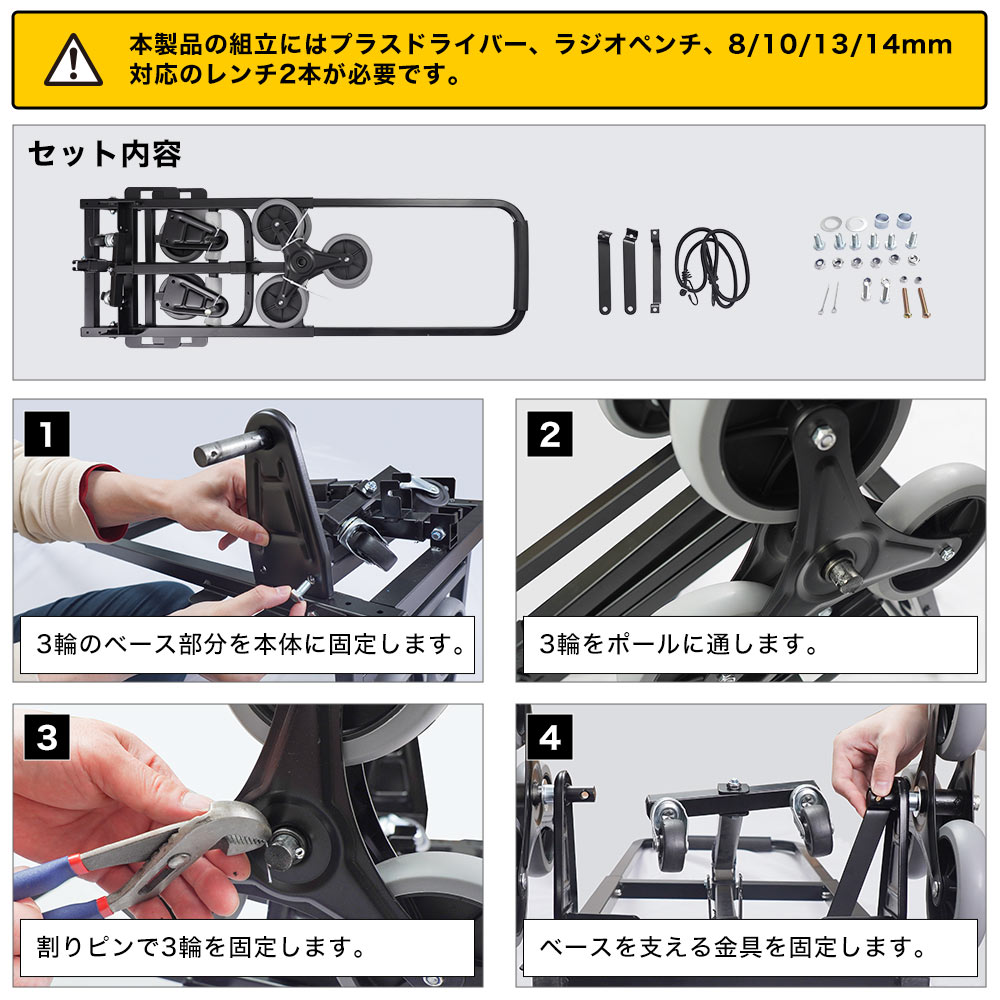 本製品の組立にはプラスドライバー、ラジオペンチ、8/10/13/14mm対応のレンチ2本が必要です。

セット内容

1
3輪のベース部分を本体に固定します。

2
3輪をポールに通します。

3
割りピンで3輪を固定します。

4
ベースを支える金具を固定します。