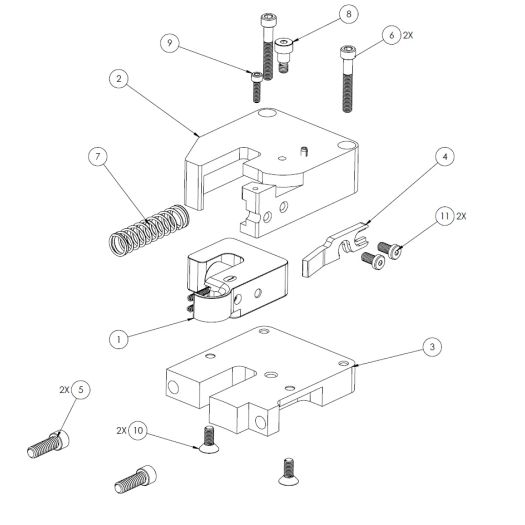 8
9
6 2X
2
7
4
11 2X
1
3
2X 5
2X 10