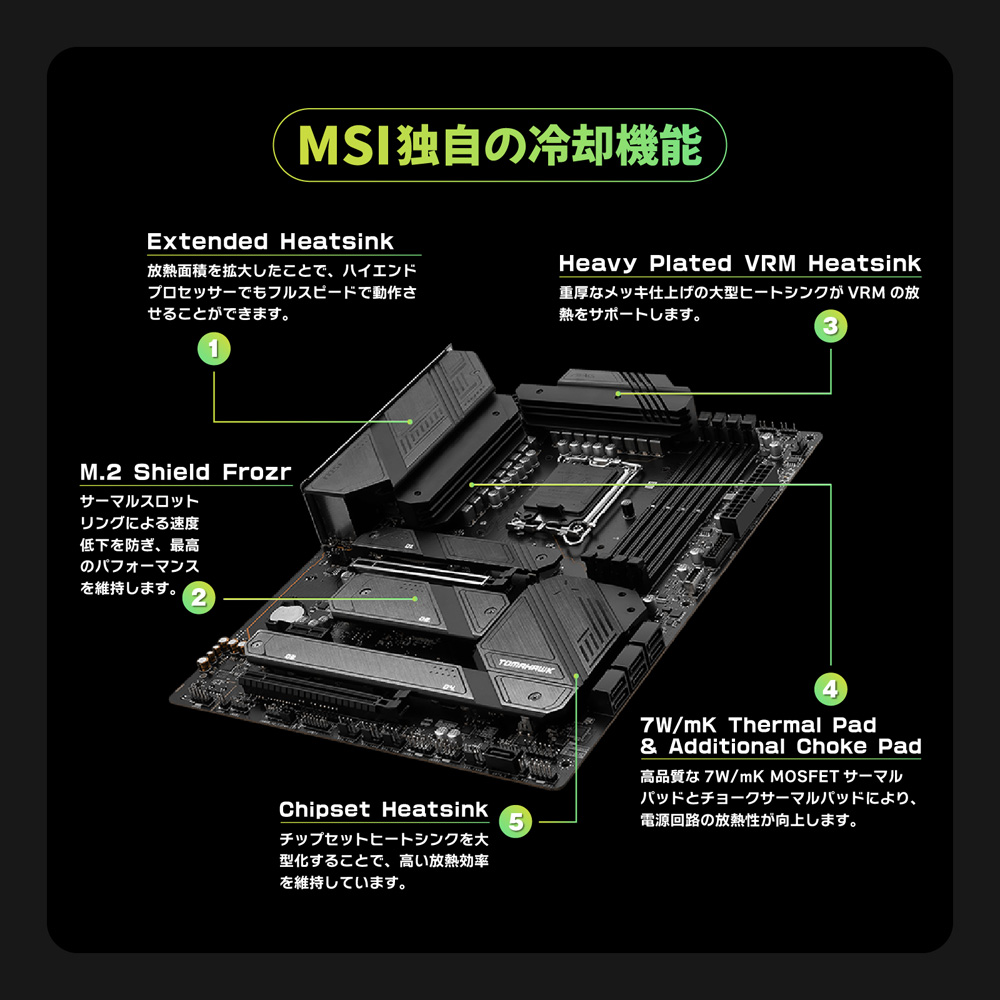 MSI独自の冷却機能

Extended Heatsink

放熱面積を拡大したことで、ハイエンドプロセッサーでもフルスピードで動作させることができます。

1

Heavy Plated VRM Heatsink

重厚なメッキ仕上げの大型ヒートシンクが VRM の放熱をサポートします。

3

M.2 Shield Frozr

サーマルスロットリングによる速度低下を防ぎ、最高のパフォーマンスを維持します。

2

TOMAHAWK

4

7W/mK Thermal Pad & Additional Choke Pad

高品質な 7W/mK MOSFET サーマルパッドとチョークサーマルパッドにより、電源回路の放熱性が向上します。

Chipset Heatsink

5

チップセットヒートシンクを大型化することで、高い放熱効率を維持しています。