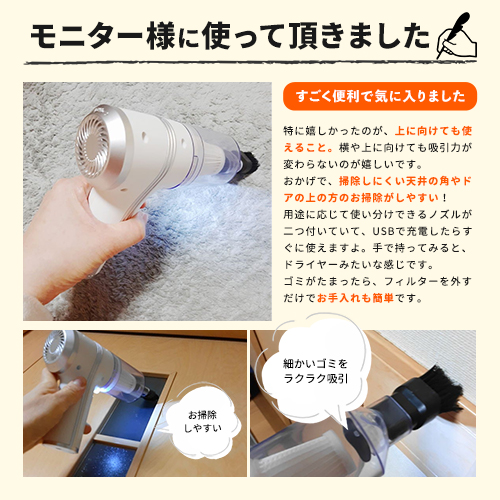 モニター様に使って頂きました

すごく便利で気に入りました

特に嬉しかったのが、上に向けても使えること。横や上に向けても吸引力が変わらないのが嬉しいです。
おかげで、掃除しにくい天井の角やドアの上の方のお掃除がしやすい！
用途に応じて使い分けできるノズルが二つ付いていて、USBで充電したらすぐに使えますよ。手で持ってみると、ドライヤーみたいな感じです。
ゴミがたまったら、フィルターを外すだけでお手入れも簡単です。

お掃除しやすい

細かいゴミをラクラク吸引