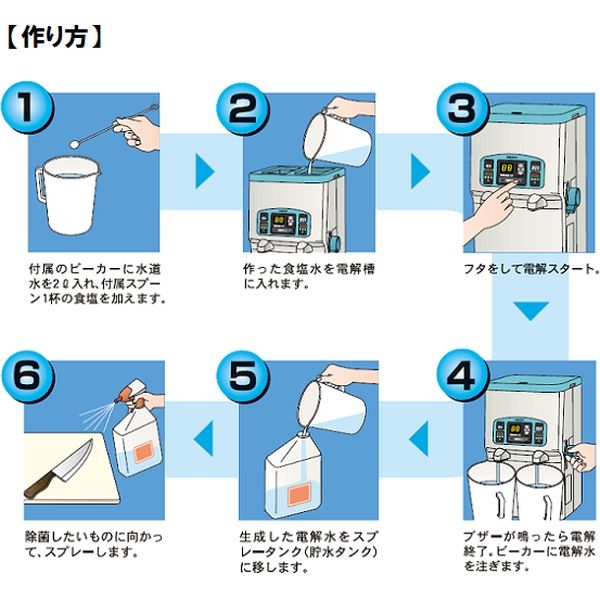 【作り方】

1

付属のビーカーに水道水を2ℓ入れ、付属スプーン1杯の食塩を加えます。

2

作った食塩水を電解槽に入れます。

3

フタをして電解スタート。

4

ブザーが鳴ったら電解終了。ビーカーに電解水を注ぎます。

5

生成した電解水をスプレータンク（貯水タンク）に移します。

6

除菌したいものに向かって、スプレーします。