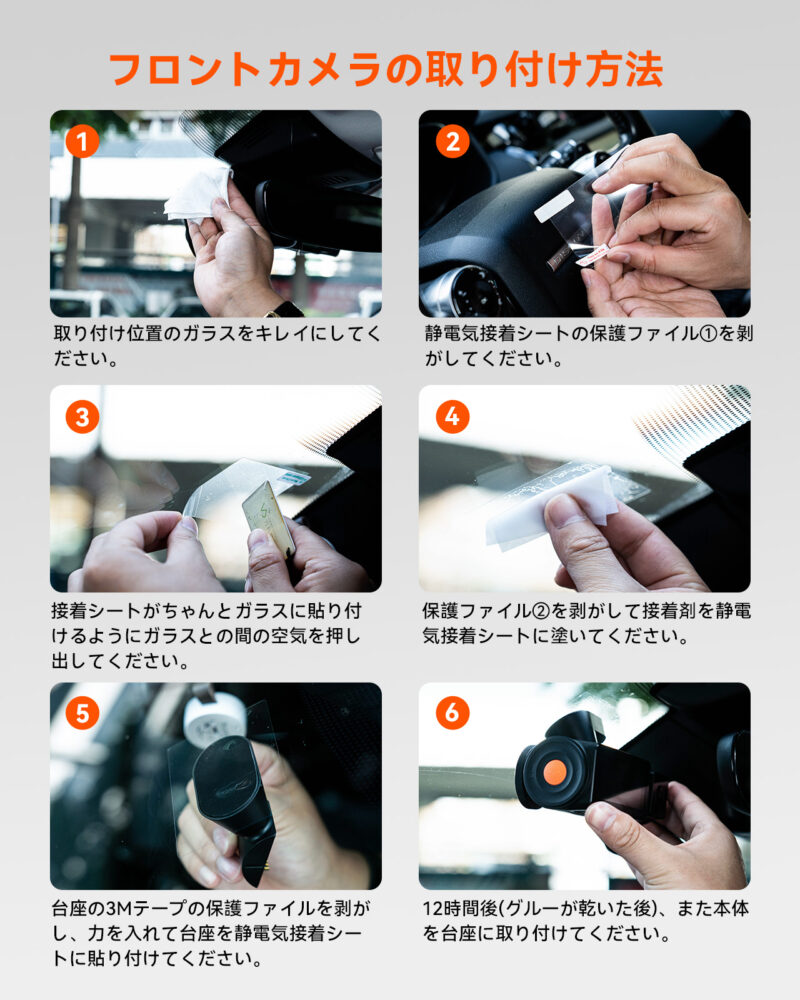 フロントカメラの取り付け方法

1

取り付け位置のガラスをキレイにしてください。

2

静電気接着シートの保護ファイル①を剥がしてください。

3

接着シートがちゃんとガラスに貼り付けるようにガラスとの間の空気を押し出してください。

4

保護ファイル②を剥がして接着剤を静電気接着シートに塗いてください。

5

台座の3Mテープの保護ファイルを剥がし、力を入れて台座を静電気接着シートに貼り付けてください。

6

12時間後(グルーが乾いた後)、また本体を台座に取り付けてください。