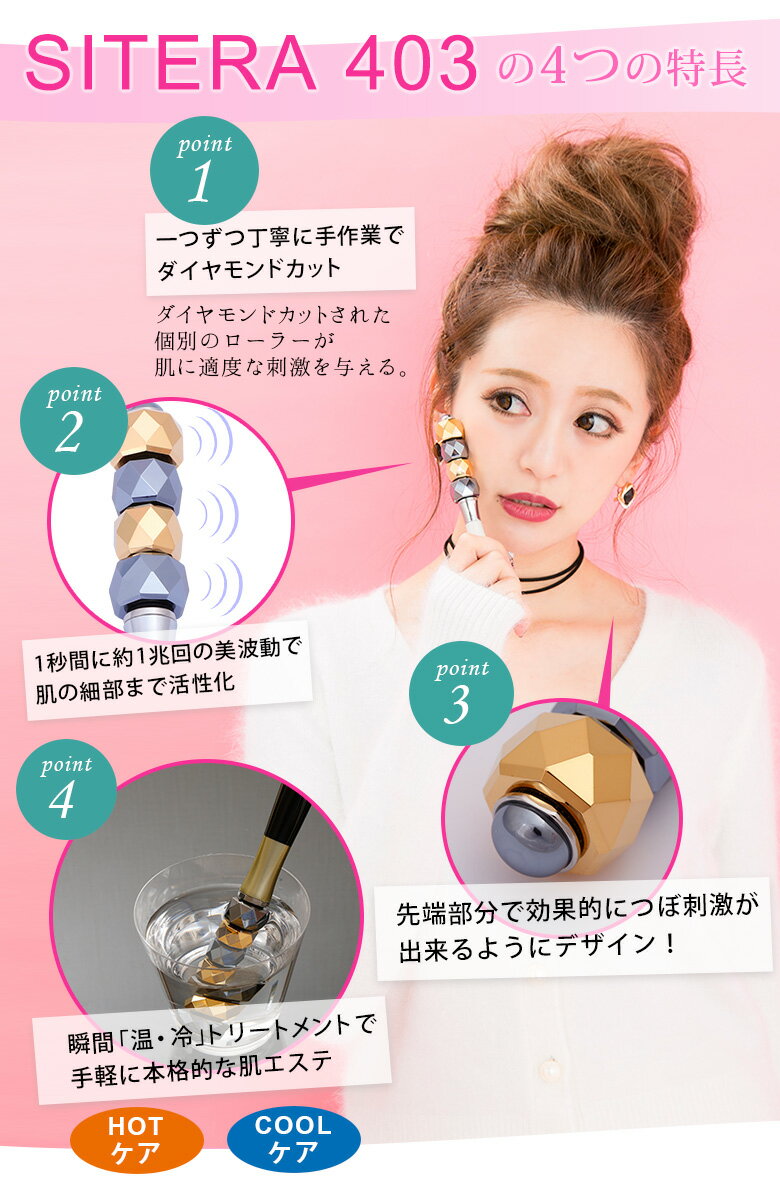 SITERA 403 の4つの特長

point 1

一つずつ丁寧に手作業で
ダイヤモンドカット

ダイヤモンドカットされた
個別のローラーが
肌に適度な刺激を与える。

point 2

1秒間に約1兆回の美波動で
肌の細部まで活性化

point 3

先端部分で効果的につぼ刺激が
出来るようにデザイン！

point 4

瞬間「温・冷」トリートメントで
手軽に本格的な肌エステ

HOT ケア

COOL ケア