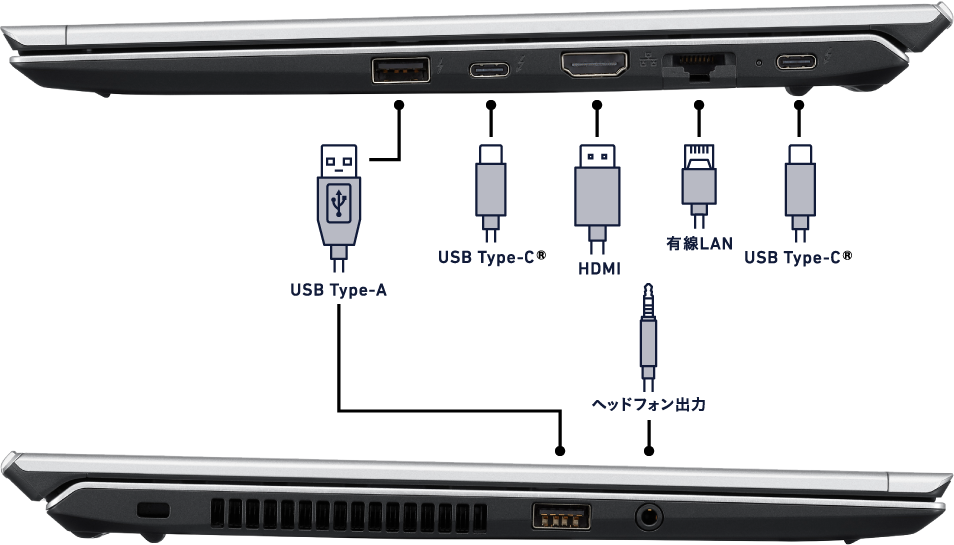 USB Type-A

USB Type-C®

HDMI

有線LAN

USB Type-C®

ヘッドフォン出力