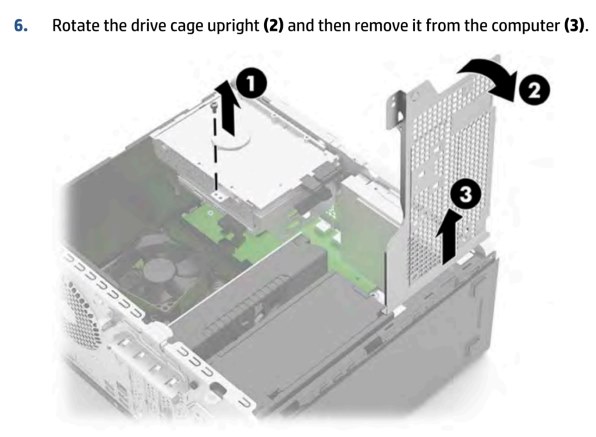 6. Rotate the drive cage upright **(2)** and then remove it from the computer **(3)**.

1

2

3